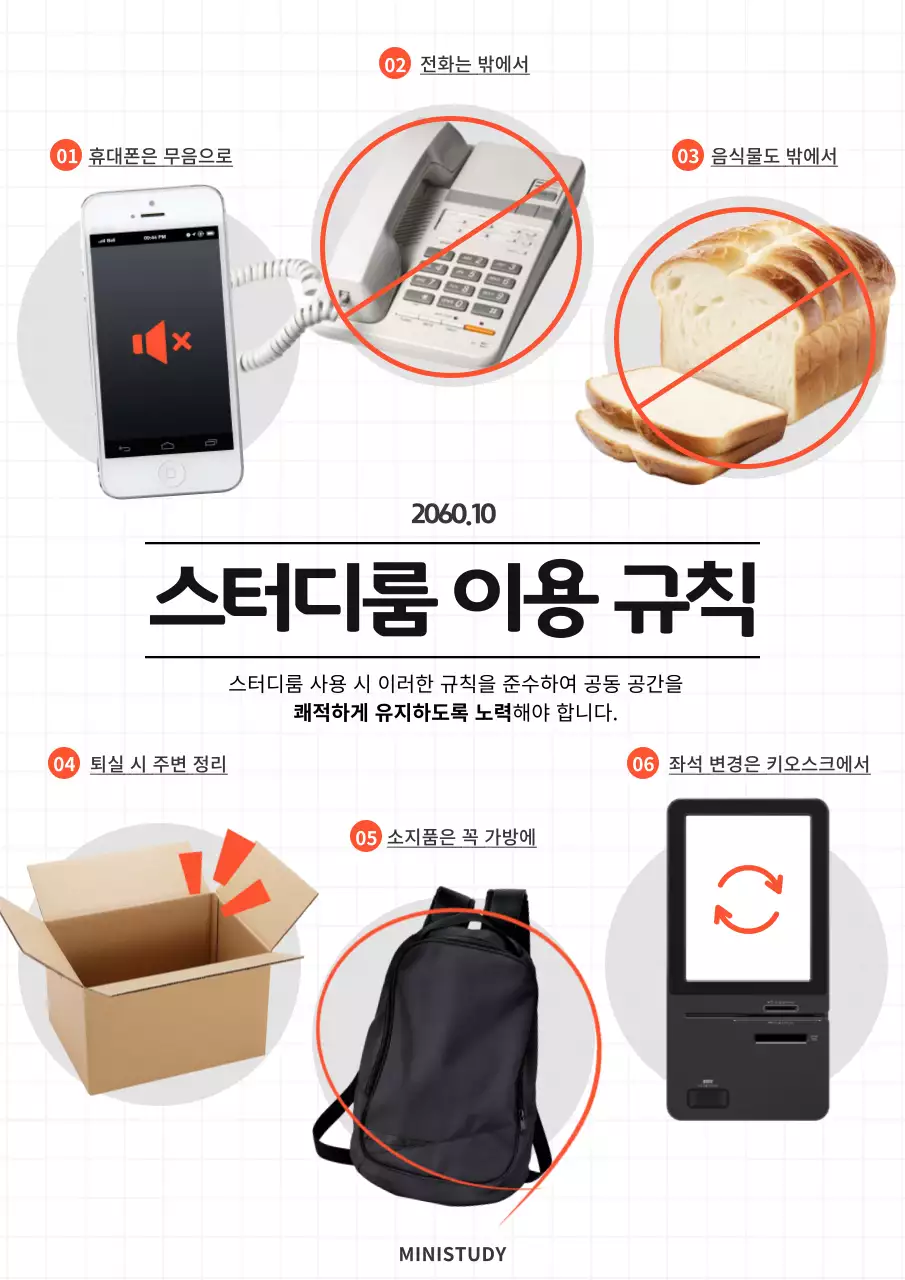 02 전화는 밖에서

01 휴대폰은 무음으로

03 음식물도 밖에서

2060.10

스터디룸 이용 규칙

스터디룸 사용 시 이러한 규칙을 준수하여 공동 공간을 쾌적하게 유지하도록 노력해야 합니다.

04 퇴실 시 주변 정리

06 좌석 변경은 키오스크에서

05 소지품은 꼭 가방에

MINISTUDY