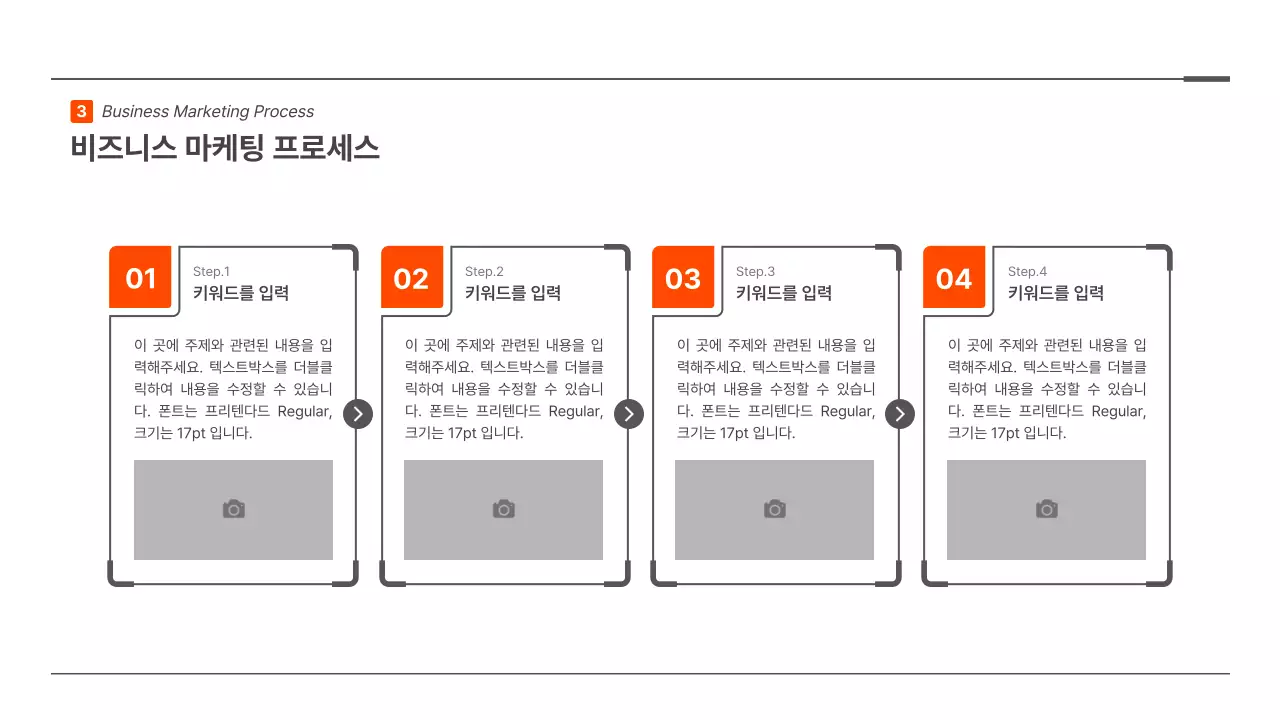 3 Business Marketing Process

비즈니스 마케팅 프로세스

01
Step.1
키워드를 입력

이 곳에 주제와 관련된 내용을 입력해주세요. 텍스트박스를 더블클릭하여 내용을 수정할 수 있습니다. 폰트는 프리텐다드 Regular, 크기는 17pt 입니다.

02
Step.2
키워드를 입력

이 곳에 주제와 관련된 내용을 입력해주세요. 텍스트박스를 더블클릭하여 내용을 수정할 수 있습니다. 폰트는 프리텐다드 Regular, 크기는 17pt 입니다.

03
Step.3
키워드를 입력

이 곳에 주제와 관련된 내용을 입력해주세요. 텍스트박스를 더블클릭하여 내용을 수정할 수 있습니다. 폰트는 프리텐다드 Regular, 크기는 17pt 입니다.

04
Step.4
키워드를 입력

이 곳에 주제와 관련된 내용을 입력해주세요. 텍스트박스를 더블클릭하여 내용을 수정할 수 있습니다. 폰트는 프리텐다드 Regular, 크기는 17pt 입니다.