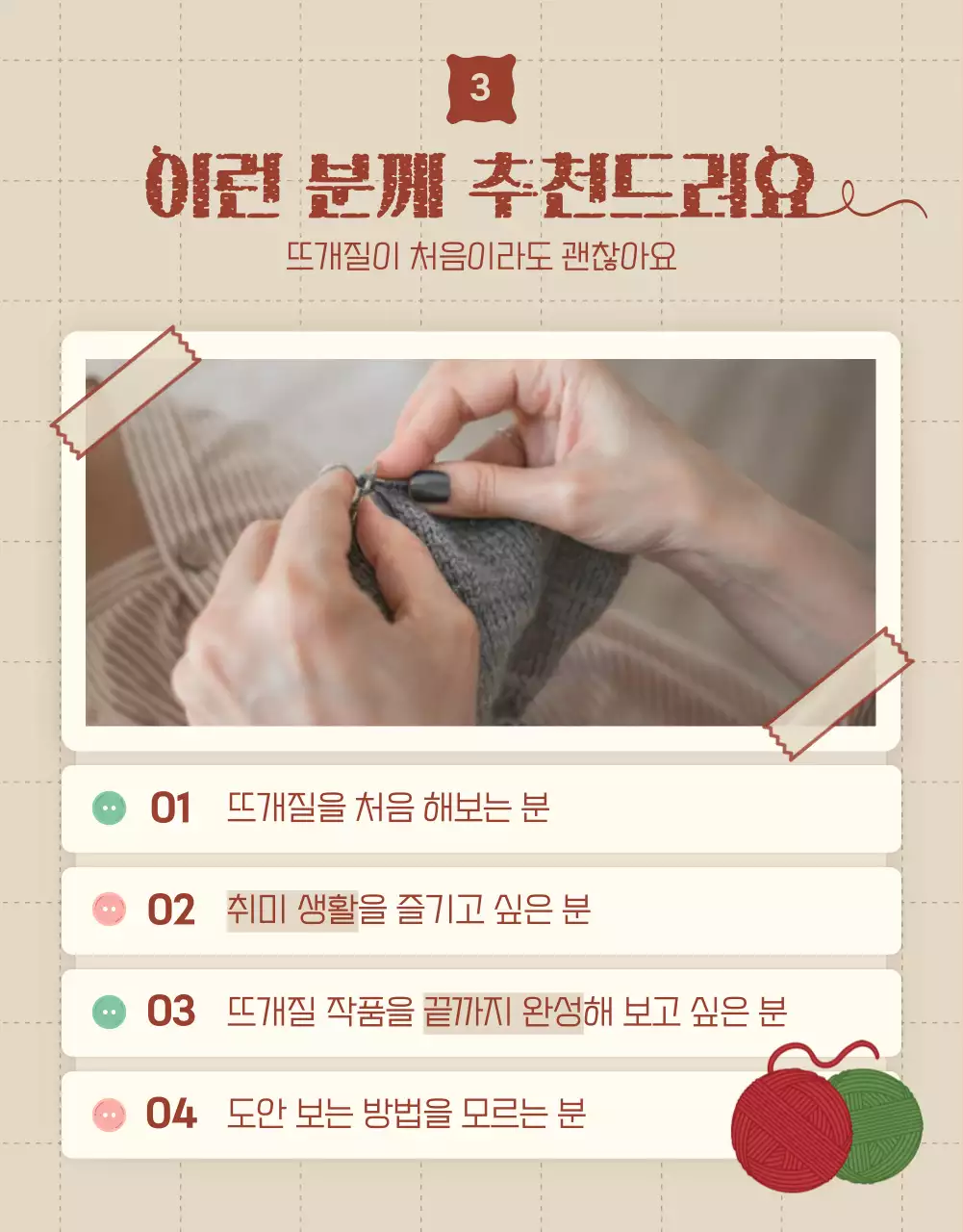 3

이런 분께 추천드려요

뜨개질이 처음이라도 괜찮아요

01 뜨개질을 처음 해보는 분

02 취미 생활을 즐기고 싶은 분

03 뜨개질 작품을 끝까지 완성해 보고 싶은 분

04 도안 보는 방법을 모르는 분