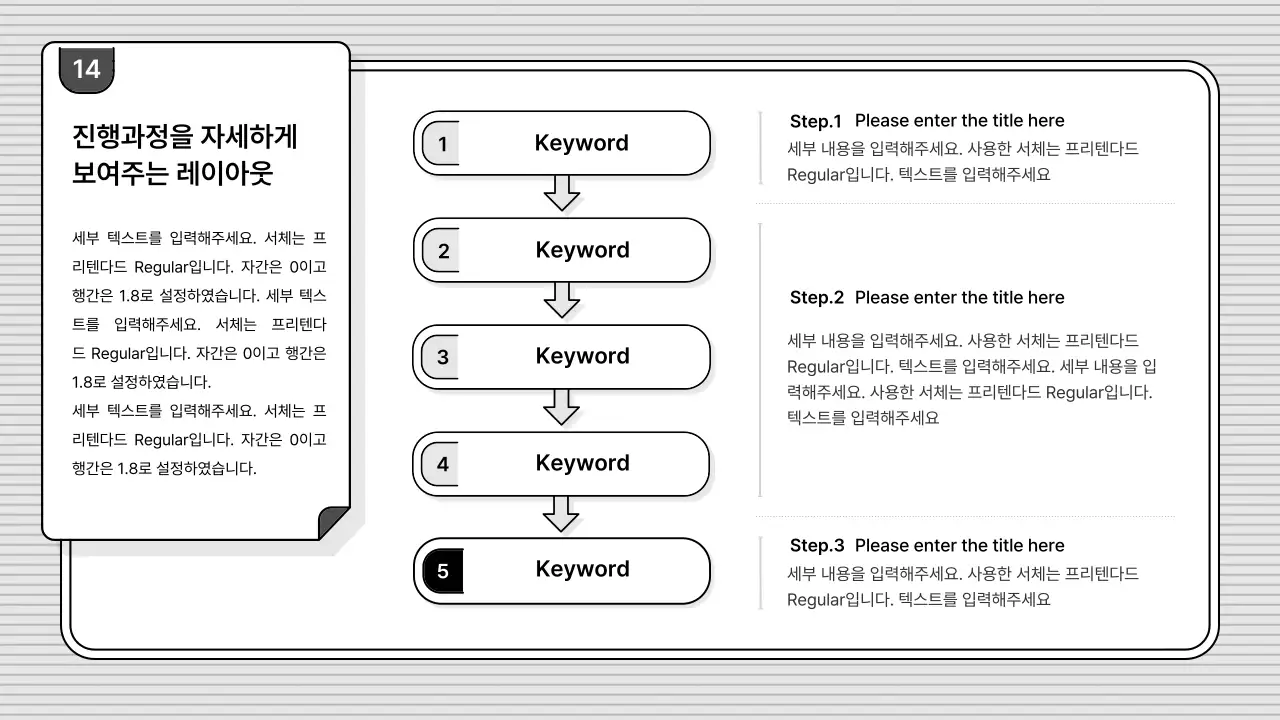 14

진행과정을 자세하게 보여주는 레이아웃

세부 텍스트를 입력해주세요. 서체는 프리텐다드 Regular입니다. 자간은 0이고 행간은 1.8로 설정하였습니다. 세부 텍스트를 입력해주세요. 서체는 프리텐다드 Regular입니다. 자간은 0이고 행간은 1.8로 설정하였습니다.
세부 텍스트를 입력해주세요. 서체는 프리텐다드 Regular입니다. 자간은 0이고 행간은 1.8로 설정하였습니다.

1 Keyword

2 Keyword

3 Keyword

4 Keyword

5 Keyword

Step.1 Please enter the title here
세부 내용을 입력해주세요. 사용한 서체는 프리텐다드 Regular입니다. 텍스트를 입력해주세요

Step.2 Please enter the title here
세부 내용을 입력해주세요. 사용한 서체는 프리텐다드 Regular입니다. 텍스트를 입력해주세요. 세부 내용을 입력해주세요. 사용한 서체는 프리텐다드 Regular입니다. 텍스트를 입력해주세요

Step.3 Please enter the title here
세부 내용을 입력해주세요. 사용한 서체는 프리텐다드 Regular입니다. 텍스트를 입력해주세요