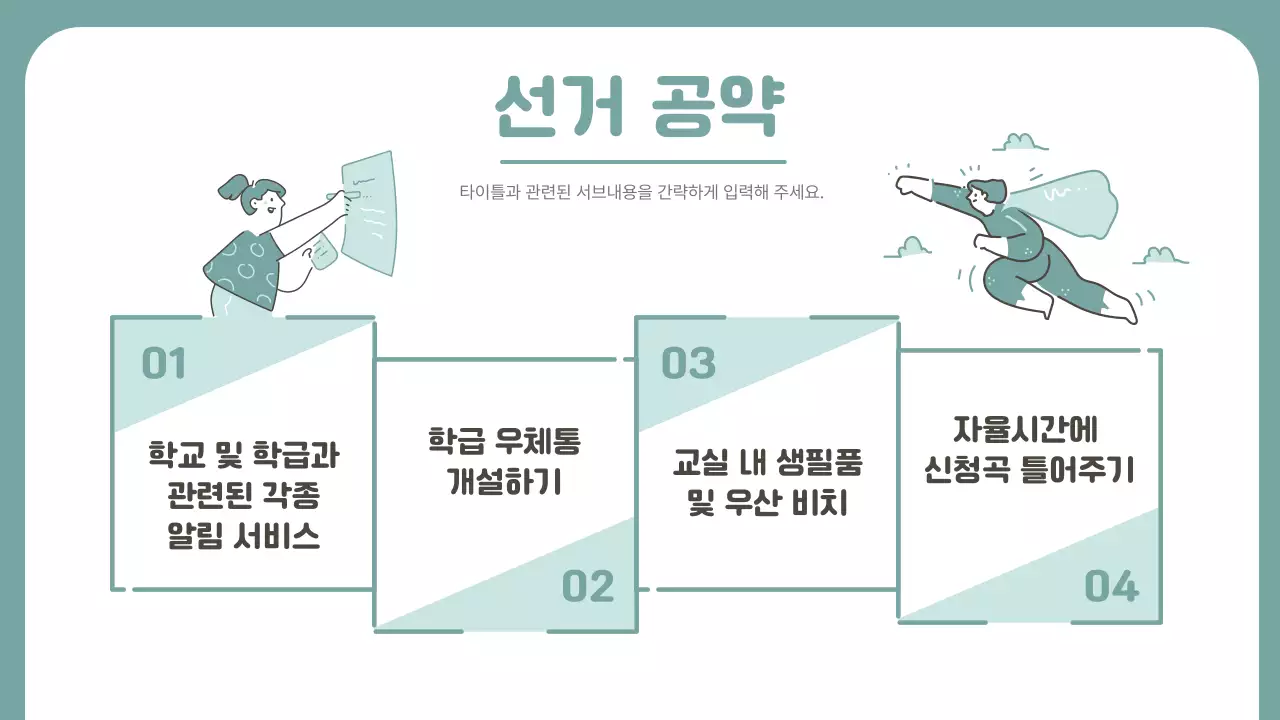 선거 공약

타이틀과 관련된 서브내용을 간략하게 입력해 주세요.

01

학교 및 학급과 관련된 각종 알림 서비스

학급 우체통 개설하기

02

03

교실 내 생필품 및 우산 비치

자율시간에 신청곡 틀어주기

04