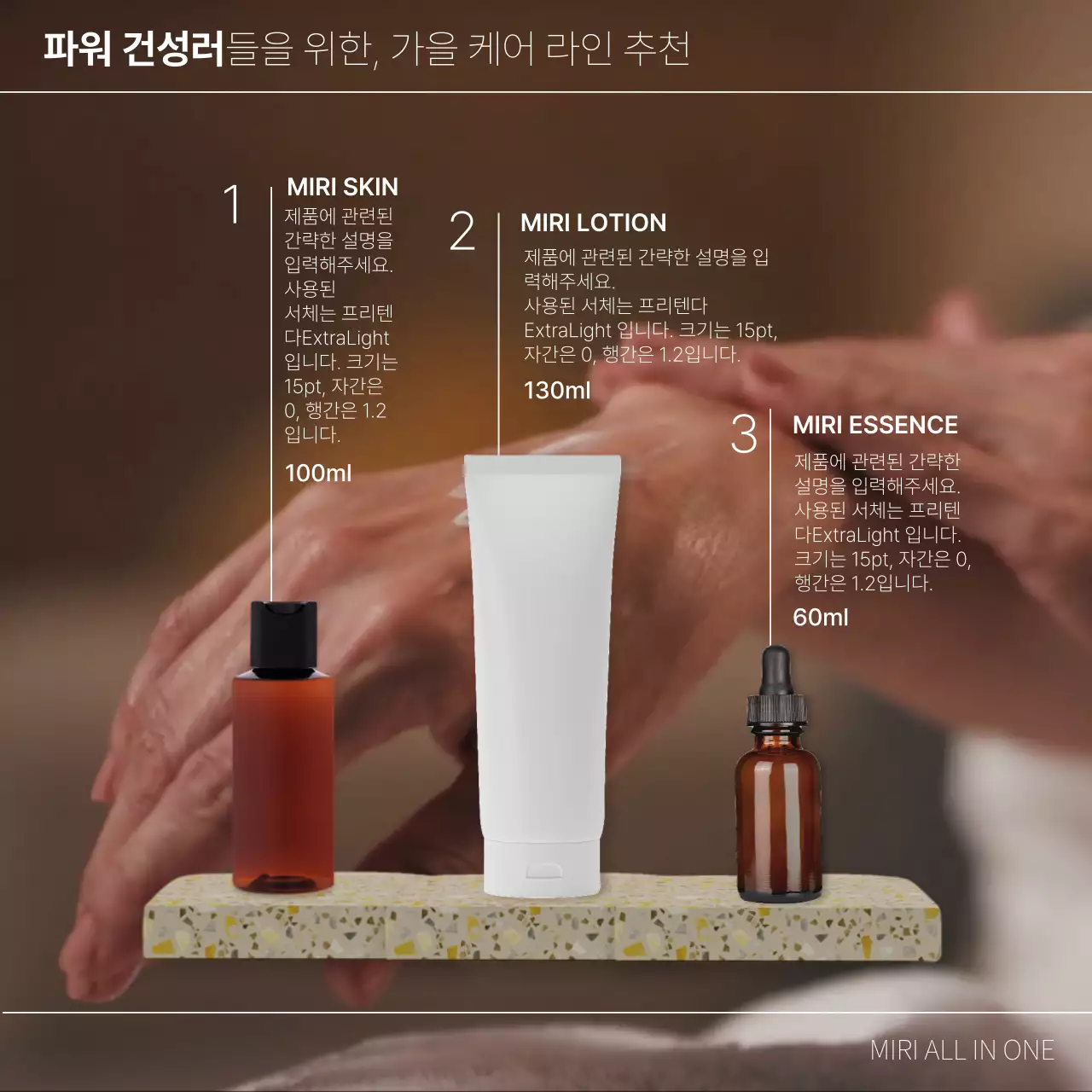 파워 건성러들을 위한, 가을 케어 라인 추천

1
MIRI SKIN
제품에 관련된 간략한 설명을 입력해주세요. 사용된 서체는 프리텐다ExtraLight 입니다. 크기는 15pt, 자간은 0, 행간은 1.2 입니다.
100ml

2
MIRI LOTION
제품에 관련된 간략한 설명을 입력해주세요.
사용된 서체는 프리텐다 ExtraLight 입니다. 크기는 15pt, 자간은 0, 행간은 1.2입니다.
130ml

3
MIRI ESSENCE
제품에 관련된 간략한 설명을 입력해주세요.
사용된 서체는 프리텐다ExtraLight 입니다. 크기는 15pt, 자간은 0, 행간은 1.2입니다.
60ml

MIRI ALL IN ONE