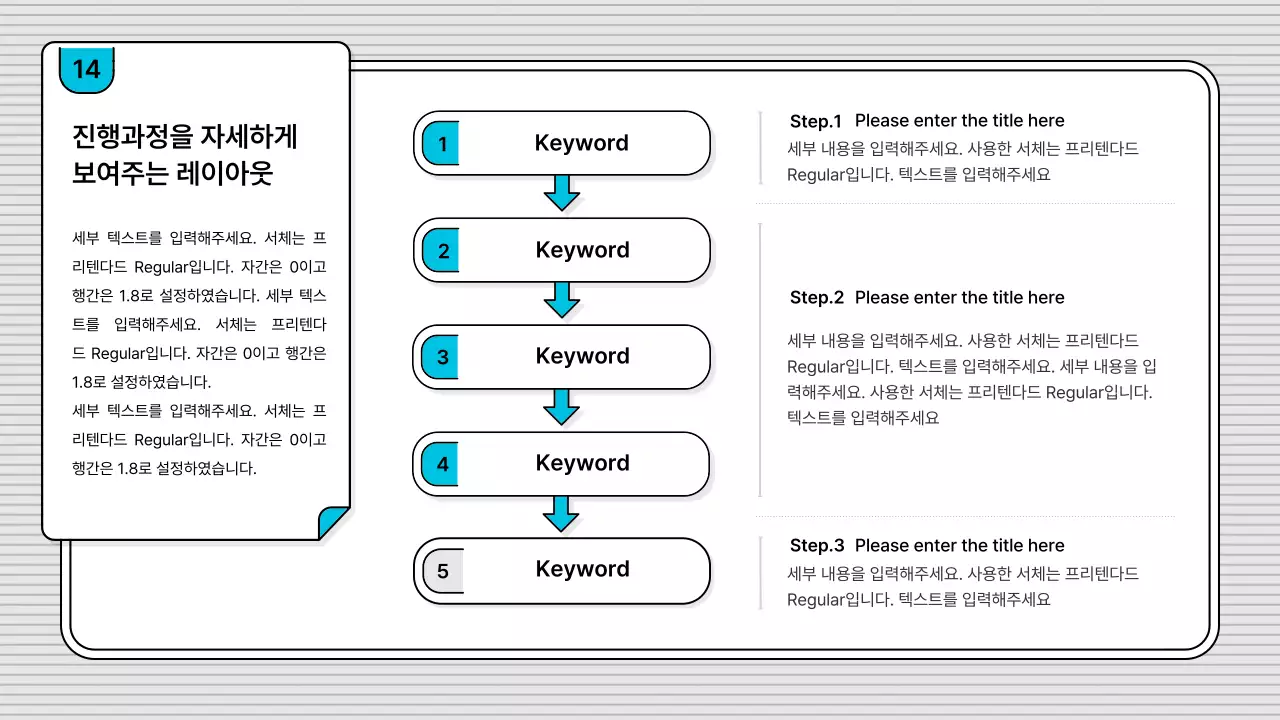 14

진행과정을 자세하게 보여주는 레이아웃

세부 텍스트를 입력해주세요. 서체는 프리텐다드 Regular입니다. 자간은 0이고 행간은 1.8로 설정하였습니다. 세부 텍스트를 입력해주세요. 서체는 프리텐다드 Regular입니다. 자간은 0이고 행간은 1.8로 설정하였습니다.
세부 텍스트를 입력해주세요. 서체는 프리텐다드 Regular입니다. 자간은 0이고 행간은 1.8로 설정하였습니다.

1 Keyword

2 Keyword

3 Keyword

4 Keyword

5 Keyword

Step.1 Please enter the title here
세부 내용을 입력해주세요. 사용한 서체는 프리텐다드 Regular입니다. 텍스트를 입력해주세요

Step.2 Please enter the title here
세부 내용을 입력해주세요. 사용한 서체는 프리텐다드 Regular입니다. 텍스트를 입력해주세요. 세부 내용을 입력해주세요. 사용한 서체는 프리텐다드 Regular입니다. 텍스트를 입력해주세요

Step.3 Please enter the title here
세부 내용을 입력해주세요. 사용한 서체는 프리텐다드 Regular입니다. 텍스트를 입력해주세요