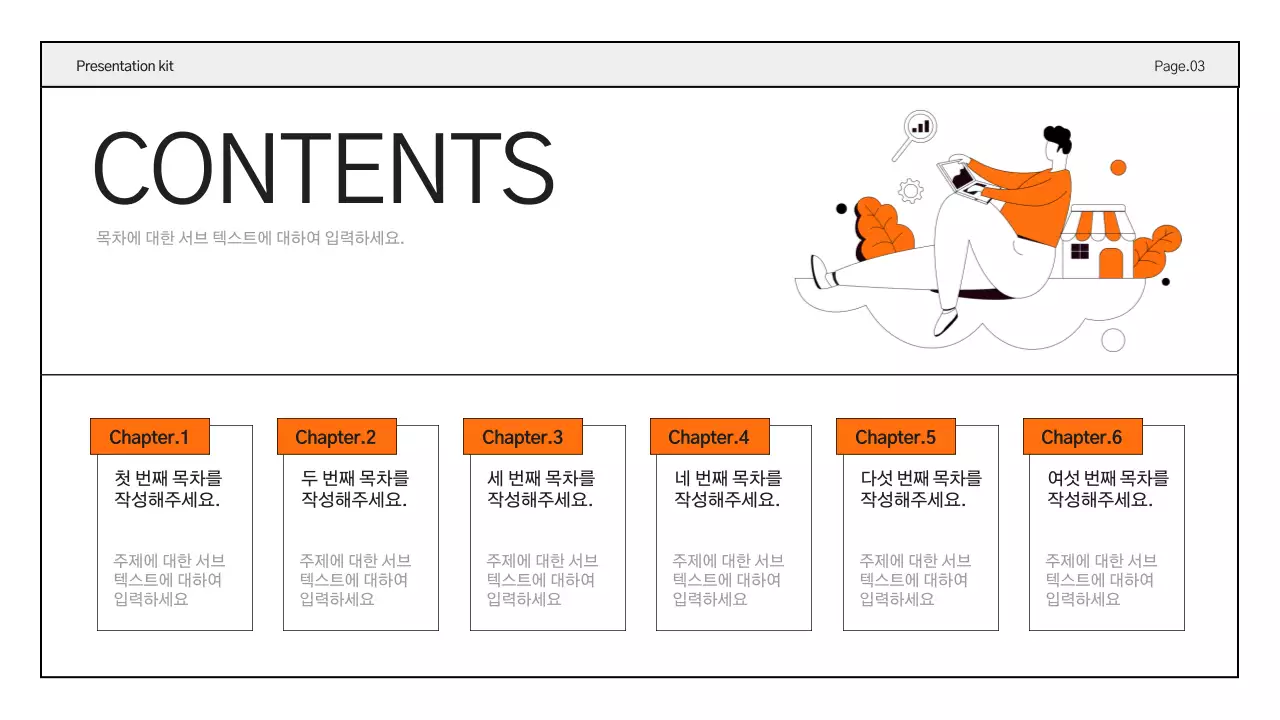 Presentation kit

Page.03

CONTENTS

목차에 대한 서브 텍스트에 대하여 입력하세요.

Chapter.1

첫 번째 목차를 작성해주세요.

주제에 대한 서브 텍스트에 대하여 입력하세요

Chapter.2

두 번째 목차를 작성해주세요.

주제에 대한 서브 텍스트에 대하여 입력하세요

Chapter.3

세 번째 목차를 작성해주세요.

주제에 대한 서브 텍스트에 대하여 입력하세요

Chapter.4

네 번째 목차를 작성해주세요.

주제에 대한 서브 텍스트에 대하여 입력하세요

Chapter.5

다섯 번째 목차를 작성해주세요.

주제에 대한 서브 텍스트에 대하여 입력하세요

Chapter.6

여섯 번째 목차를 작성해주세요.

주제에 대한 서브 텍스트에 대하여 입력하세요