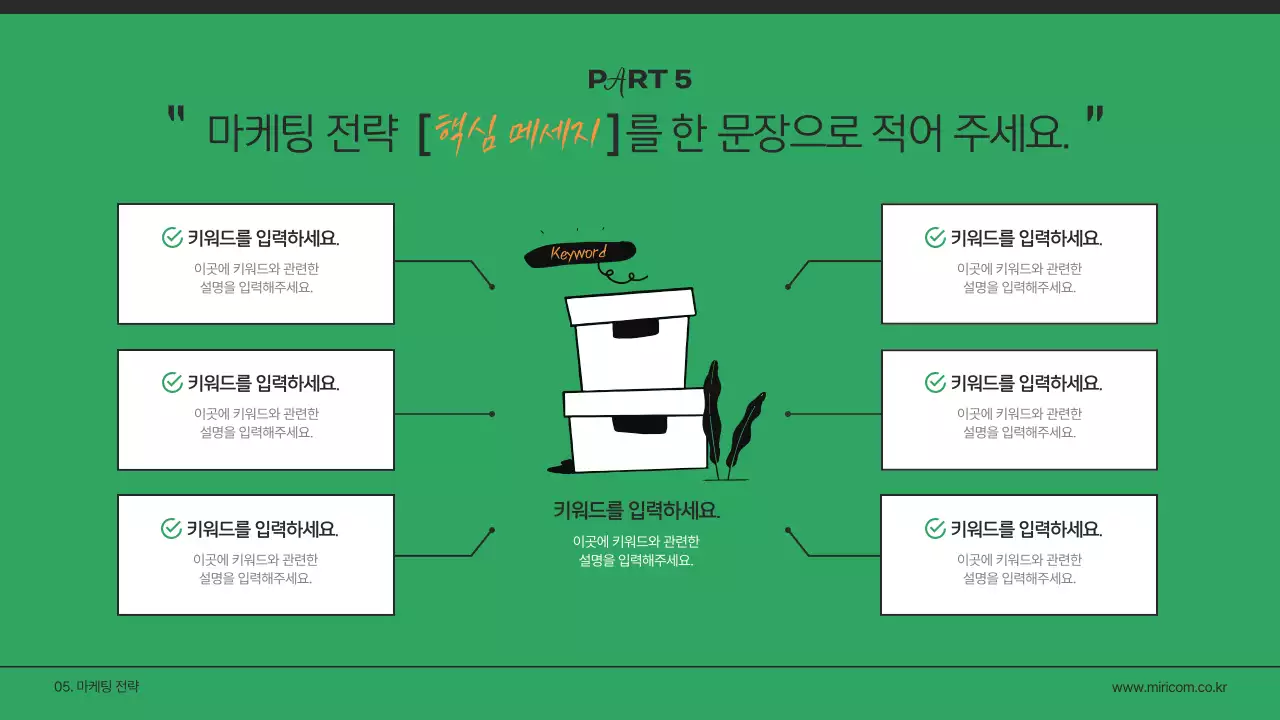 PART 5

" 마케팅 전략 [핵심 메세지]를 한 문장으로 적어 주세요. "

키워드를 입력하세요.
이곳에 키워드와 관련한 설명을 입력해주세요.

키워드를 입력하세요.
이곳에 키워드와 관련한 설명을 입력해주세요.

키워드를 입력하세요.
이곳에 키워드와 관련한 설명을 입력해주세요.

Keyword

키워드를 입력하세요.
이곳에 키워드와 관련한 설명을 입력해주세요.

키워드를 입력하세요.
이곳에 키워드와 관련한 설명을 입력해주세요.

키워드를 입력하세요.
이곳에 키워드와 관련한 설명을 입력해주세요.

키워드를 입력하세요.
이곳에 키워드와 관련한 설명을 입력해주세요.

05. 마케팅 전략

www.miricom.co.kr