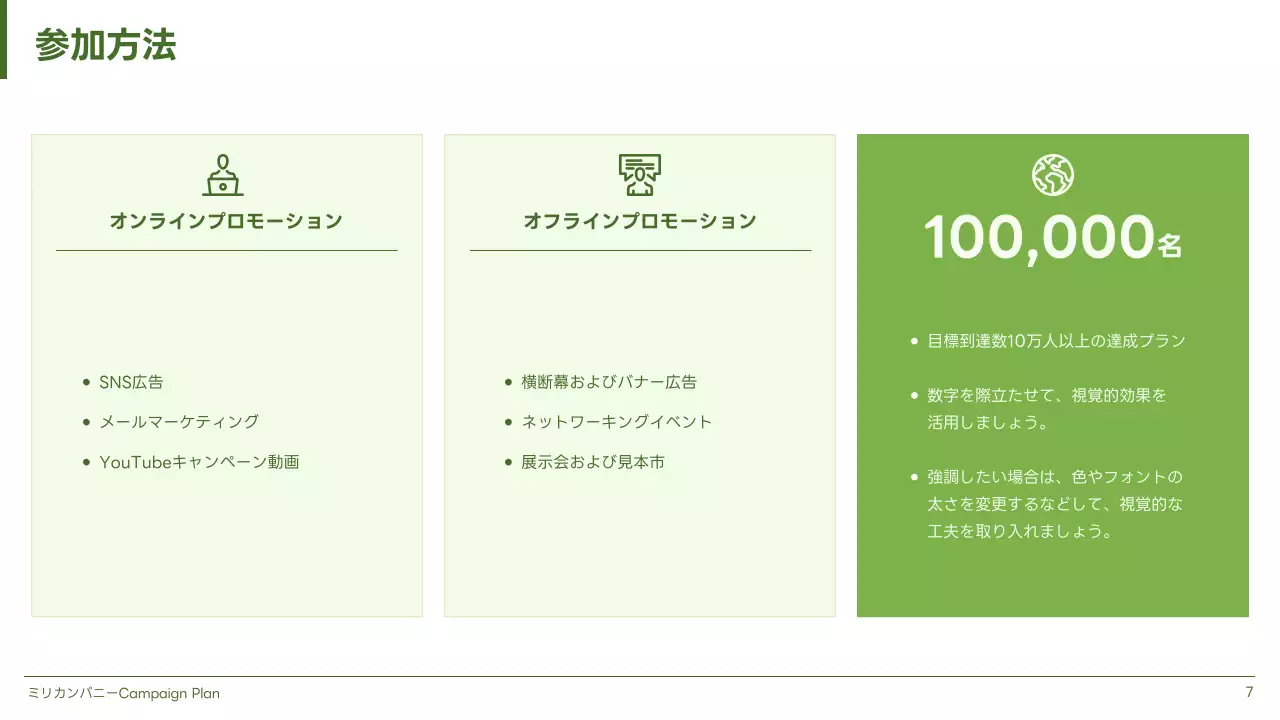 参加方法

オンラインプロモーション

• SNS広告
• メールマーケティング
• YouTubeキャンペーン動画

オフラインプロモーション

• 横断幕およびバナー広告
• ネットワーキングイベント
• 展示会および見本市

100,000名

• 目標到達数10万人以上の達成プラン
• 数字を際立たせて、視覚的効果を活用しましょう。
• 強調したい場合は、色やフォントの太さを変更するなどして、視覚的な工夫を取り入れましょう。

ミリカンパニーCampaign Plan
7