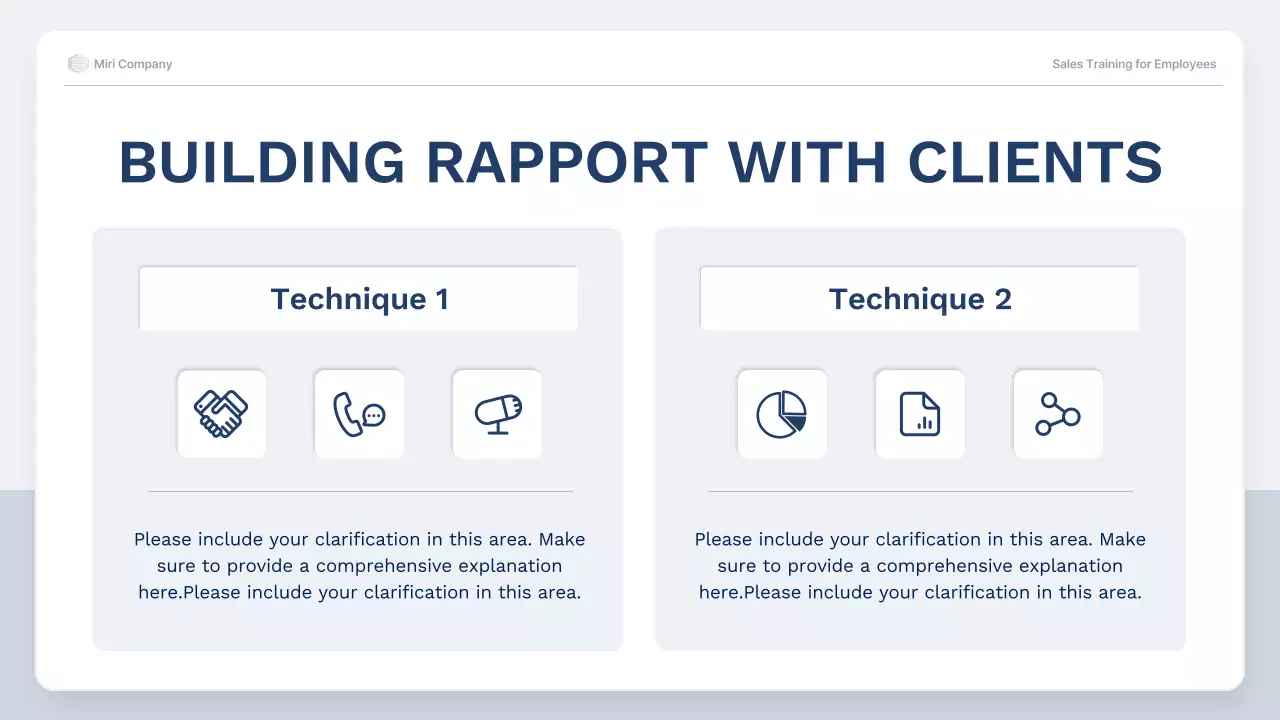 Miri Company

Sales Training for Employees

BUILDING RAPPORT WITH CLIENTS

Technique 1

Please include your clarification in this area. Make sure to provide a comprehensive explanation here.Please include your clarification in this area.

Technique 2

Please include your clarification in this area. Make sure to provide a comprehensive explanation here.Please include your clarification in this area.