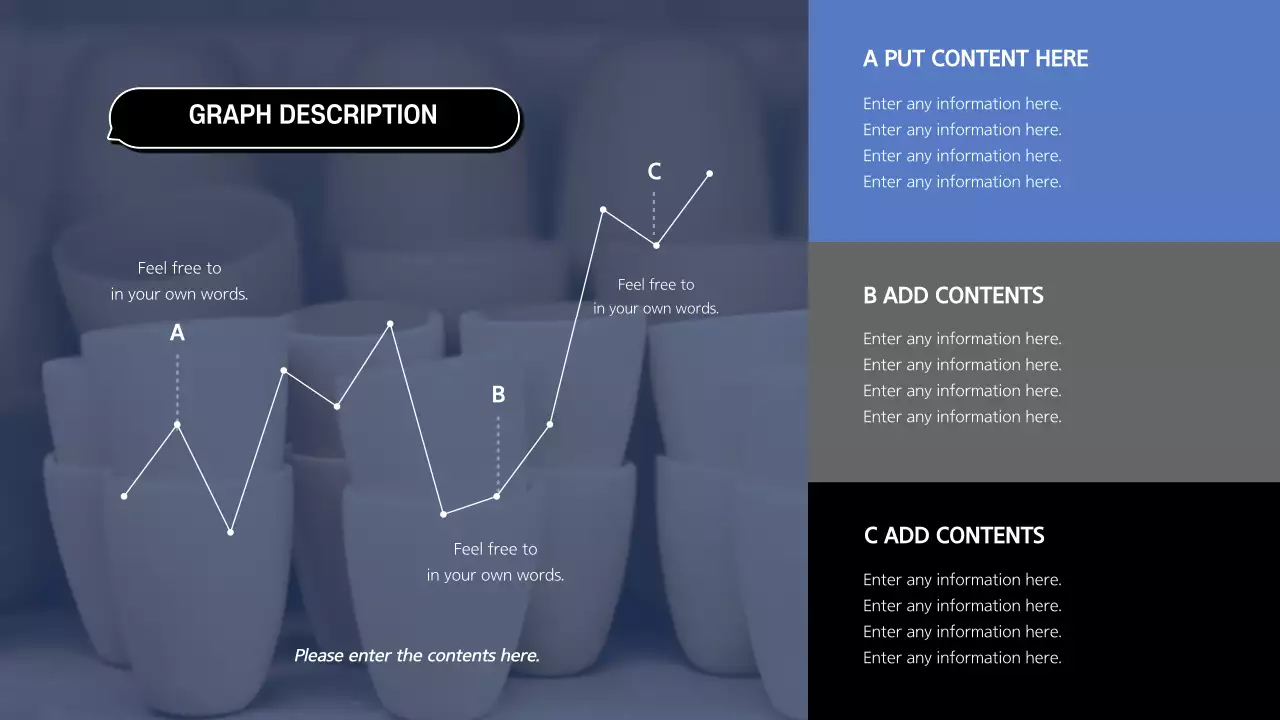 GRAPH DESCRIPTION

Feel free to
in your own words.

A

C

Feel free to
in your own words.

B

Feel free to
in your own words.

Please enter the contents here.

A PUT CONTENT HERE

Enter any information here.
Enter any information here.
Enter any information here.
Enter any information here.

B ADD CONTENTS

Enter any information here.
Enter any information here.
Enter any information here.
Enter any information here.

C ADD CONTENTS

Enter any information here.
Enter any information here.
Enter any information here.
Enter any information here.