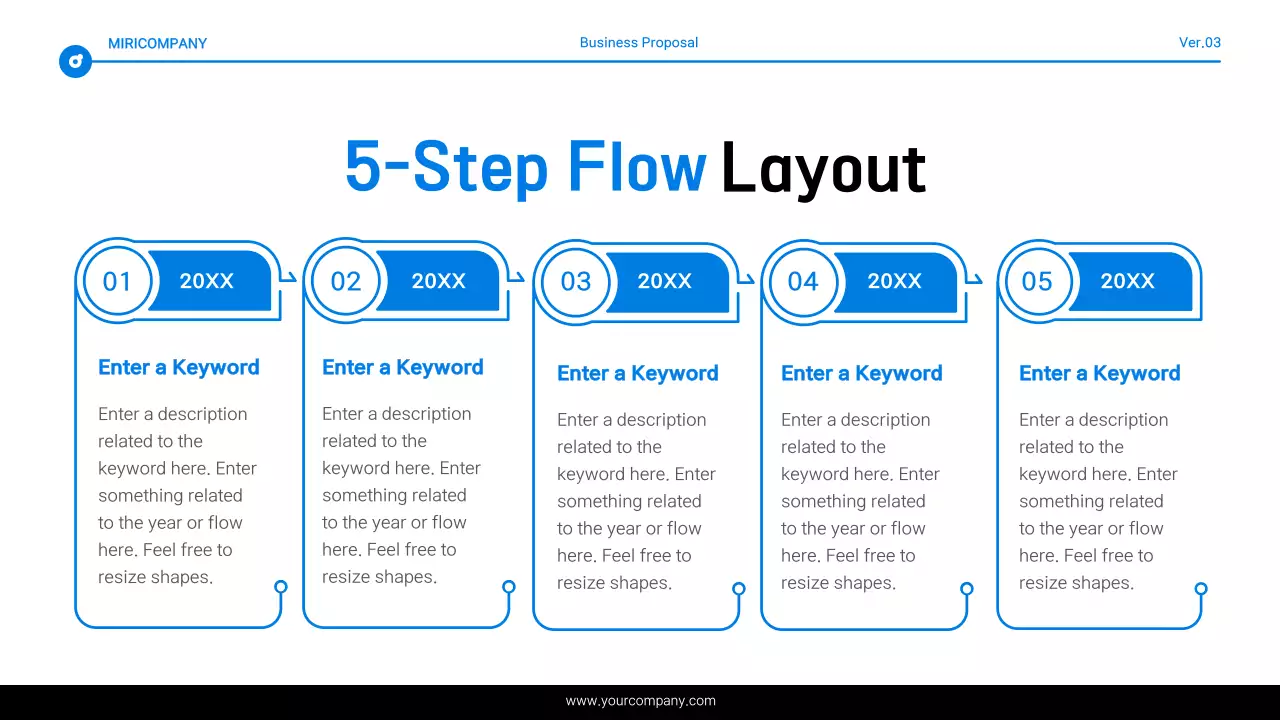 MIRICOMPANY

Business Proposal

Ver.03

5-Step Flow Layout

01
20XX
Enter a Keyword
Enter a description related to the keyword here. Enter something related to the year or flow here. Feel free to resize shapes.

02
20XX
Enter a Keyword
Enter a description related to the keyword here. Enter something related to the year or flow here. Feel free to resize shapes.

03
20XX
Enter a Keyword
Enter a description related to the keyword here. Enter something related to the year or flow here. Feel free to resize shapes.

04
20XX
Enter a Keyword
Enter a description related to the keyword here. Enter something related to the year or flow here. Feel free to resize shapes.

05
20XX
Enter a Keyword
Enter a description related to the keyword here. Enter something related to the year or flow here. Feel free to resize shapes.

www.yourcompany.com