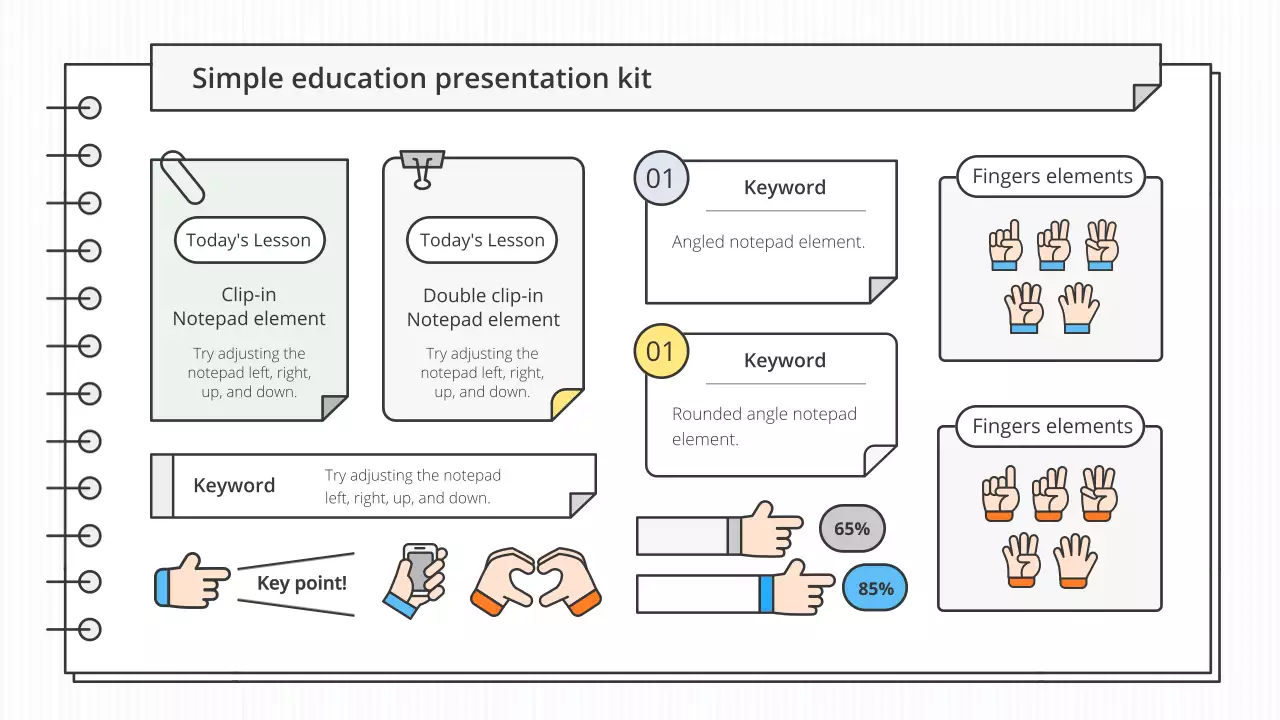 Simple education presentation kit

Today's Lesson

Clip-in Notepad element

Try adjusting the notepad left, right, up, and down.

Today's Lesson

Double clip-in Notepad element

Try adjusting the notepad left, right, up, and down.

01

Keyword

Angled notepad element.

01

Keyword

Rounded angle notepad element.

Fingers elements

Fingers elements

Keyword

Try adjusting the notepad left, right, up, and down.

Key point!

65%

85%