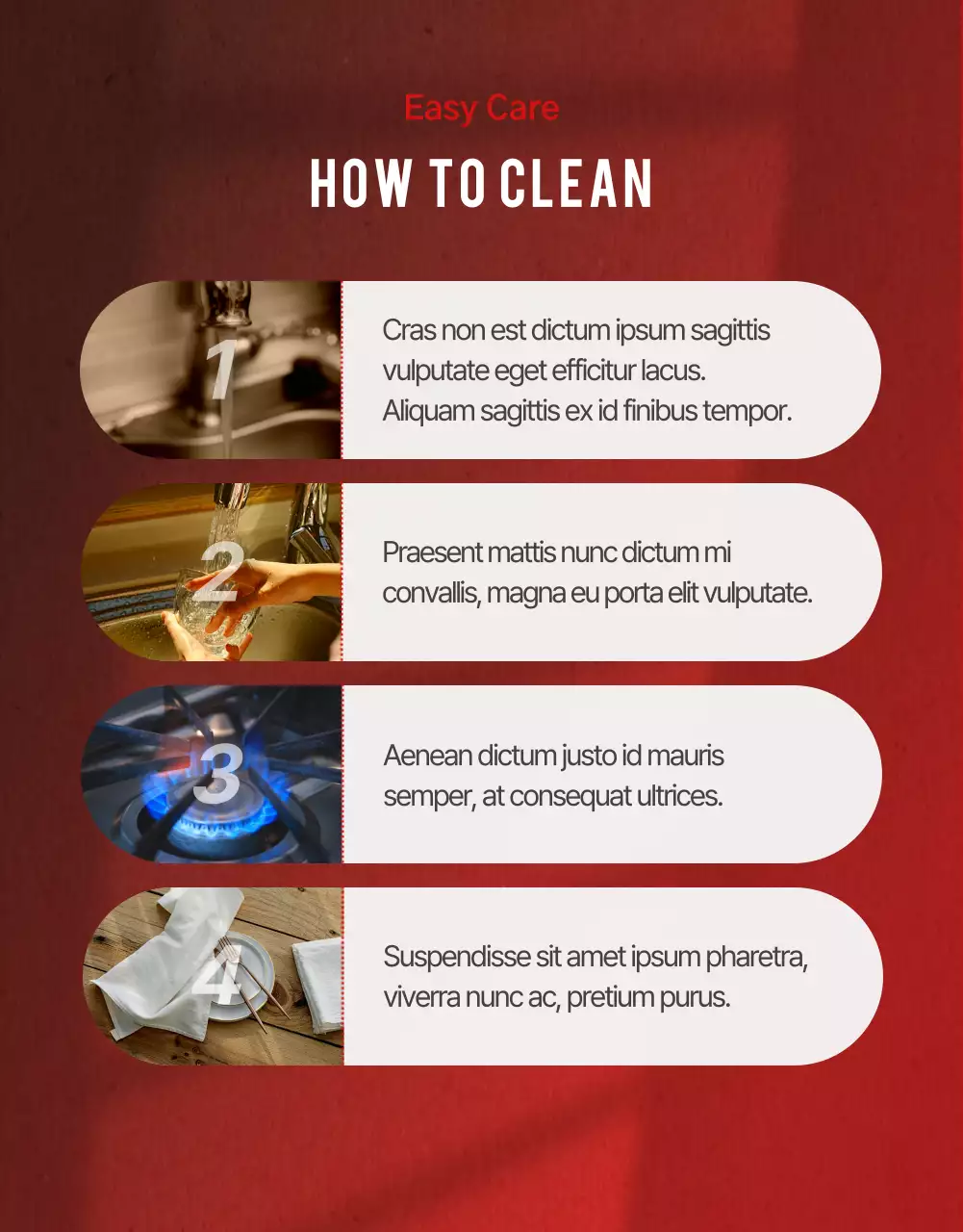 Easy Care

HOW TO CLEAN

1

Cras non est dictum ipsum sagittis vulputate eget efficitur lacus. Aliquam sagittis ex id finibus tempor.

2

Praesent mattis nunc dictum mi convallis, magna eu porta elit vulputate.

3

Aenean dictum justo id mauris semper, at consequat ultrices.

4

Suspendisse sit amet ipsum pharetra, viverra nunc ac, pretium purus.