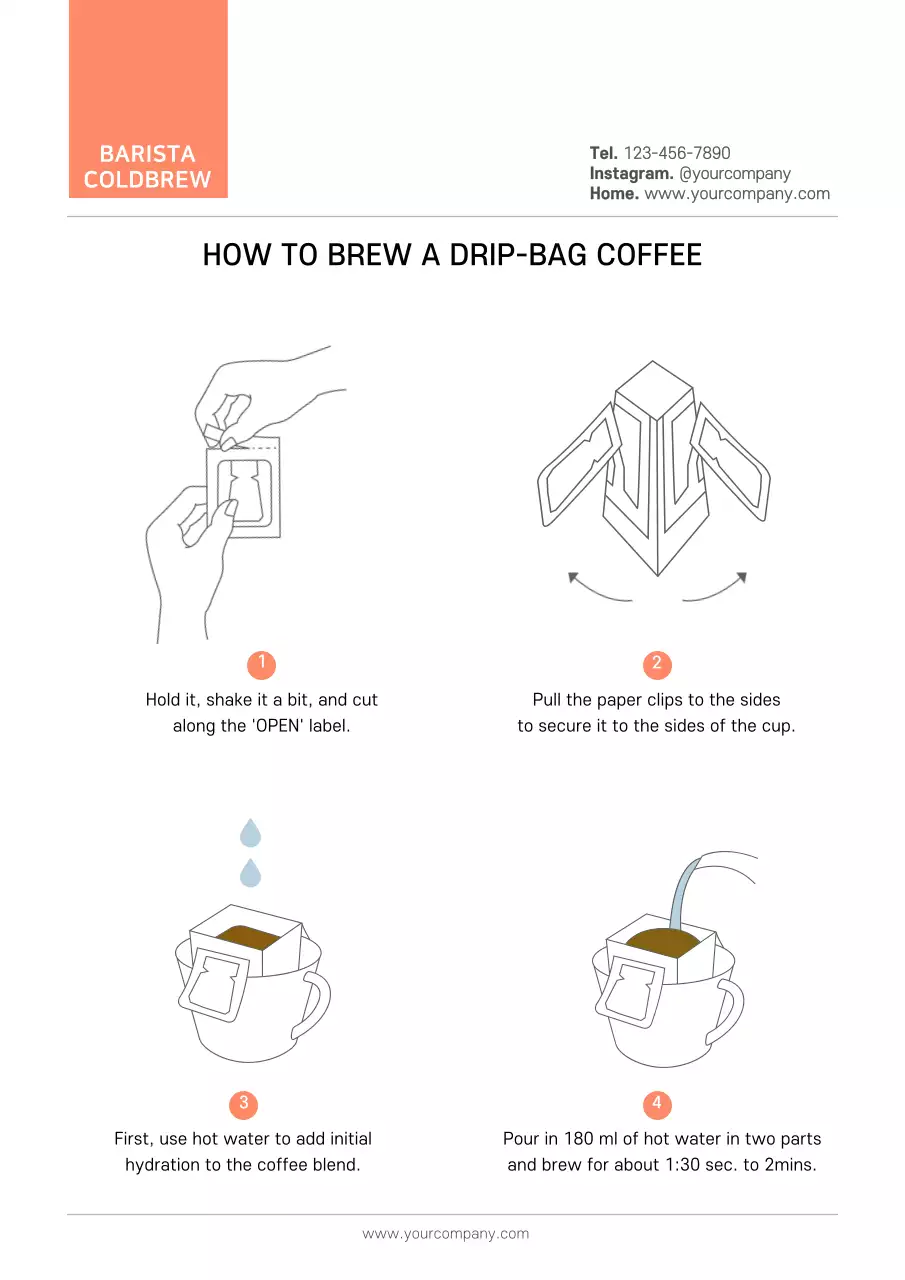 BARISTA
COLDBREW

Tel. 123-456-7890
Instagram. @yourcompany
Home. www.yourcompany.com

HOW TO BREW A DRIP-BAG COFFEE

1
Hold it, shake it a bit, and cut along the 'OPEN' label.

2
Pull the paper clips to the sides to secure it to the sides of the cup.

3
First, use hot water to add initial hydration to the coffee blend.

4
Pour in 180 ml of hot water in two parts and brew for about 1:30 sec. to 2mins.

www.yourcompany.com