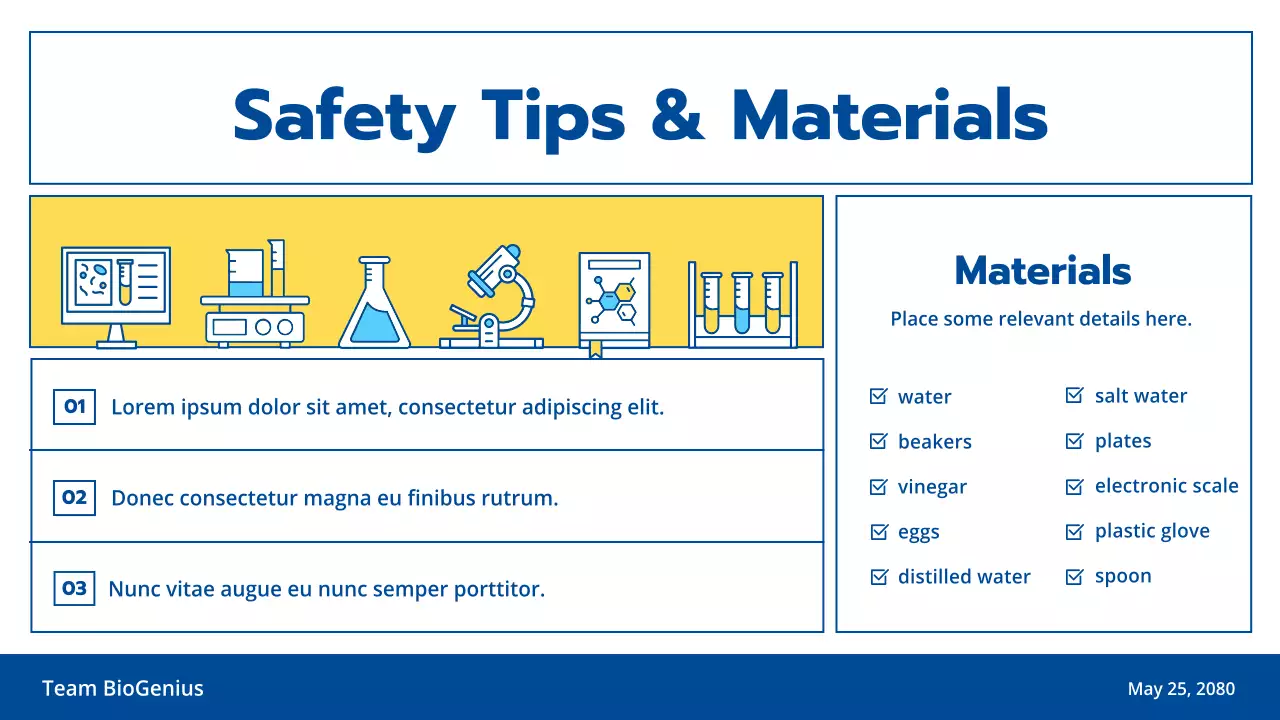 Safety Tips & Materials

01 Lorem ipsum dolor sit amet, consectetur adipiscing elit.

02 Donec consectetur magna eu finibus rutrum.

03 Nunc vitae augue eu nunc semper porttitor.

Materials

Place some relevant details here.

water
beakers
vinegar
eggs
distilled water

salt water
plates
electronic scale
plastic glove
spoon

Team BioGenius

May 25, 2080