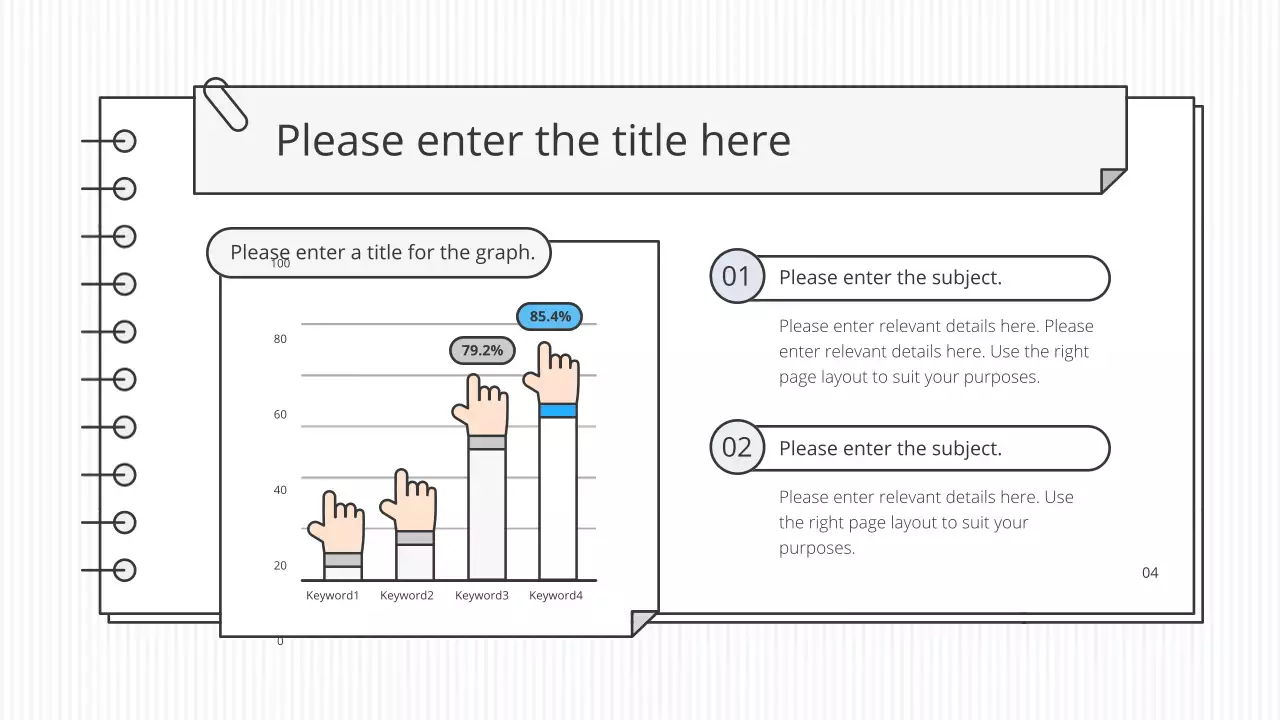 Please enter the title here

Please enter a title for the graph.

100
80
60
40
20
0

79.2%
85.4%

Keyword1 Keyword2 Keyword3 Keyword4

01 Please enter the subject.

Please enter relevant details here. Please enter relevant details here. Use the right page layout to suit your purposes.

02 Please enter the subject.

Please enter relevant details here. Use the right page layout to suit your purposes.

04