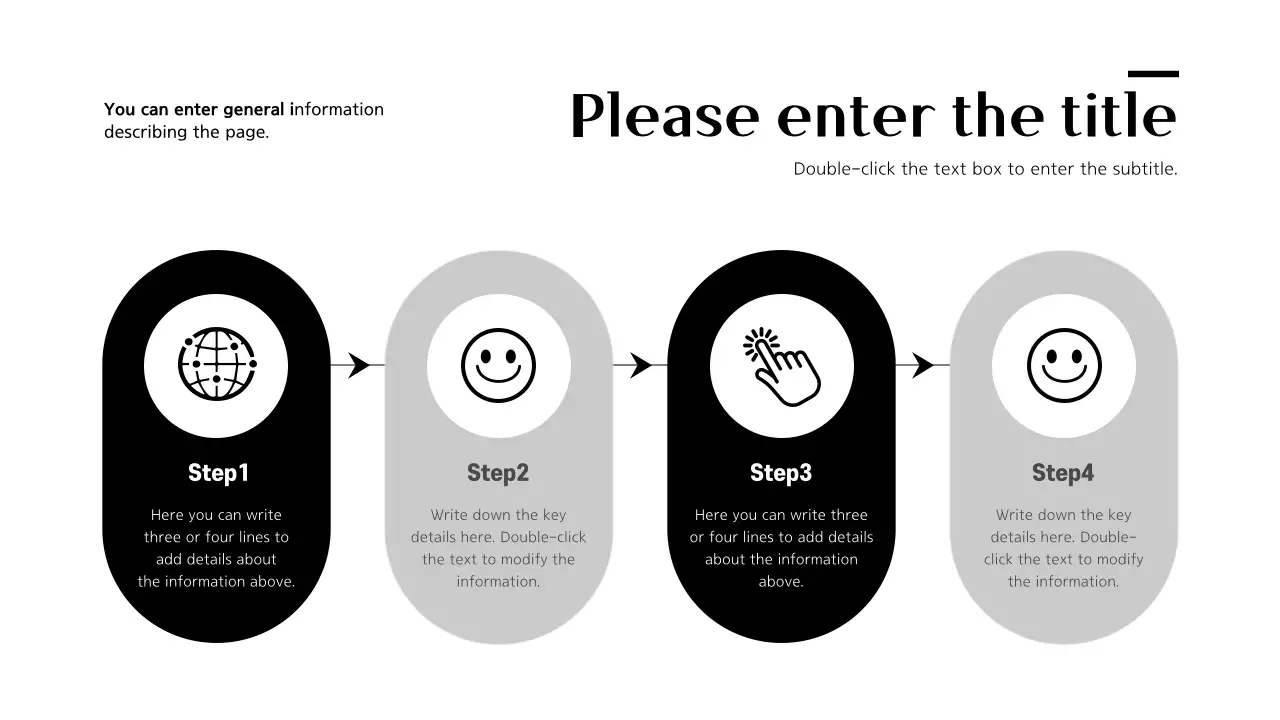 You can enter general information describing the page.

Please enter the title

Double-click the text box to enter the subtitle.

Step1

Here you can write three or four lines to add details about the information above.

Step2

Write down the key details here. Double-click the text to modify the information.

Step3

Here you can write three or four lines to add details about the information above.

Step4

Write down the key details here. Double-click the text to modify the information.