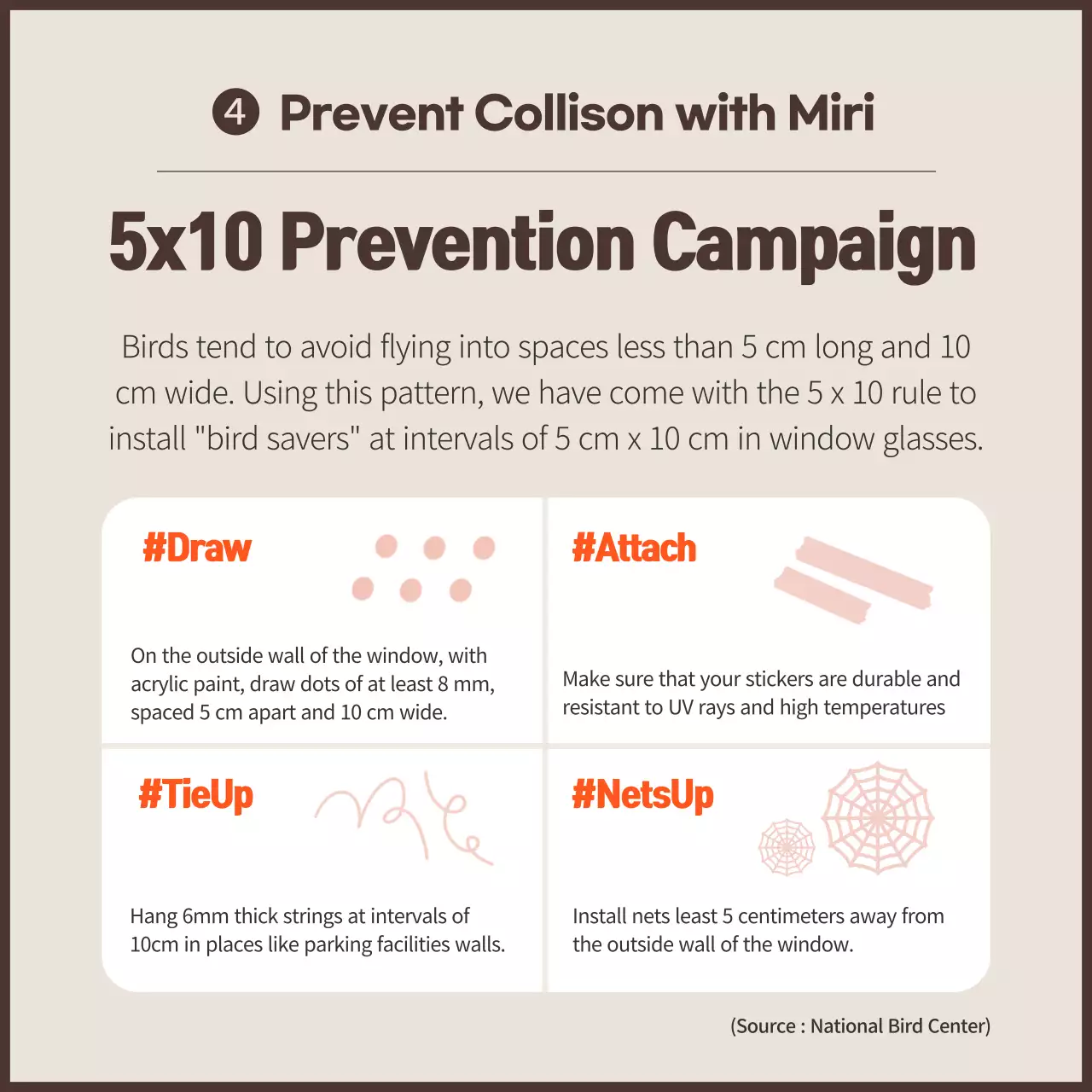 ④ Prevent Collison with Miri

5x10 Prevention Campaign

Birds tend to avoid flying into spaces less than 5 cm long and 10 cm wide. Using this pattern, we have come with the 5 x 10 rule to install "bird savers" at intervals of 5 cm x 10 cm in window glasses.

#Draw

On the outside wall of the window, with acrylic paint, draw dots of at least 8 mm, spaced 5 cm apart and 10 cm wide.

#Attach

Make sure that your stickers are durable and resistant to UV rays and high temperatures

#TieUp

Hang 6mm thick strings at intervals of 10cm in places like parking facilities walls.

#NetsUp

Install nets least 5 centimeters away from the outside wall of the window.

(Source : National Bird Center)