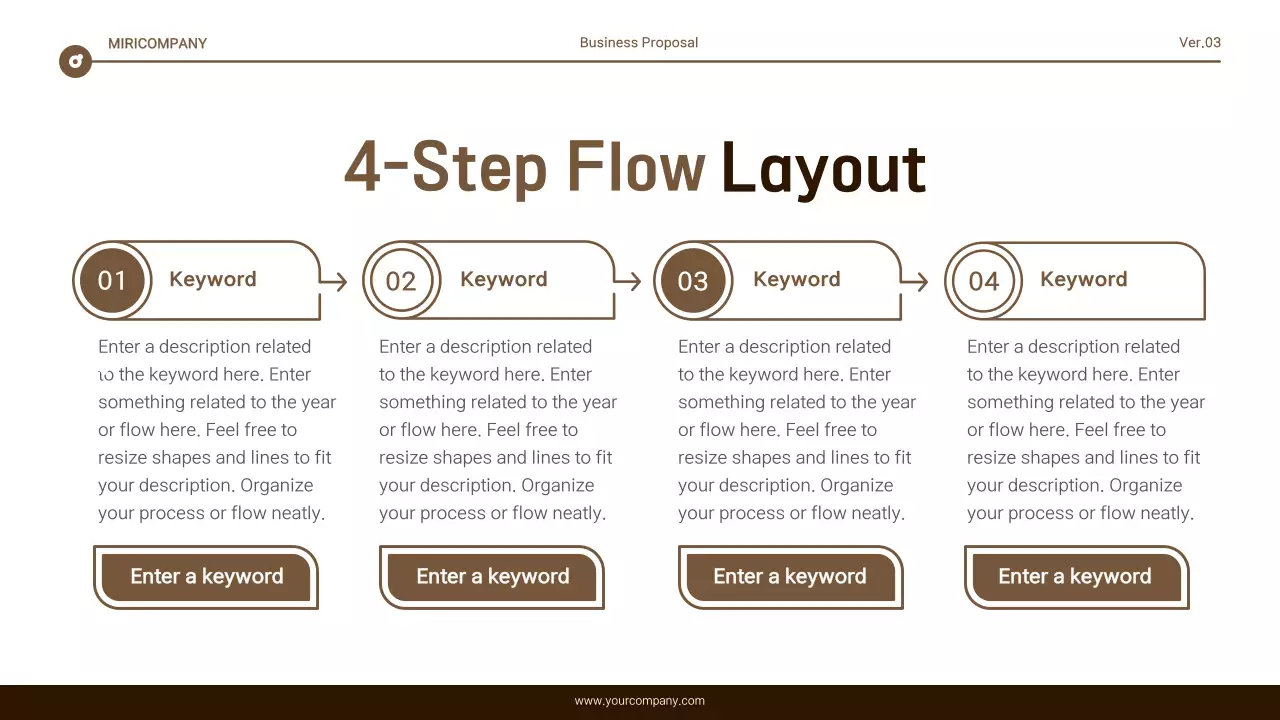 MIRICOMPANY

Business Proposal

Ver.03

4-Step Flow Layout

01 Keyword

Enter a description related to the keyword here. Enter something related to the year or flow here. Feel free to resize shapes and lines to fit your description. Organize your process or flow neatly.

Enter a keyword

02 Keyword

Enter a description related to the keyword here. Enter something related to the year or flow here. Feel free to resize shapes and lines to fit your description. Organize your process or flow neatly.

Enter a keyword

03 Keyword

Enter a description related to the keyword here. Enter something related to the year or flow here. Feel free to resize shapes and lines to fit your description. Organize your process or flow neatly.

Enter a keyword

04 Keyword

Enter a description related to the keyword here. Enter something related to the year or flow here. Feel free to resize shapes and lines to fit your description. Organize your process or flow neatly.

Enter a keyword

www.yourcompany.com