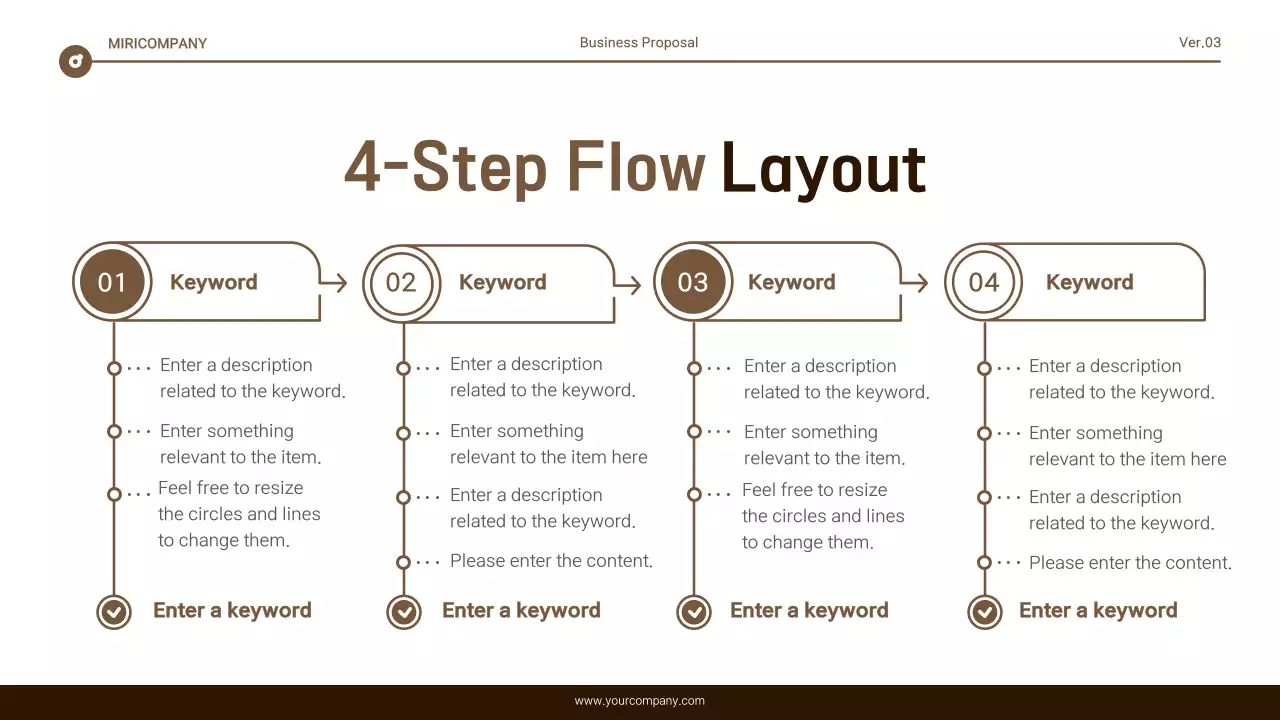 MIRICOMPANY

Business Proposal

Ver.03

4-Step Flow Layout

01 Keyword

Enter a description related to the keyword.

Enter something relevant to the item.

Feel free to resize the circles and lines to change them.

Enter a keyword

02 Keyword

Enter a description related to the keyword.

Enter something relevant to the item here

Enter a description related to the keyword.

Please enter the content.

Enter a keyword

03 Keyword

Enter a description related to the keyword.

Enter something relevant to the item.

Feel free to resize the circles and lines to change them.

Enter a keyword

04 Keyword

Enter a description related to the keyword.

Enter something relevant to the item here

Enter a description related to the keyword.

Please enter the content.

Enter a keyword

www.yourcompany.com