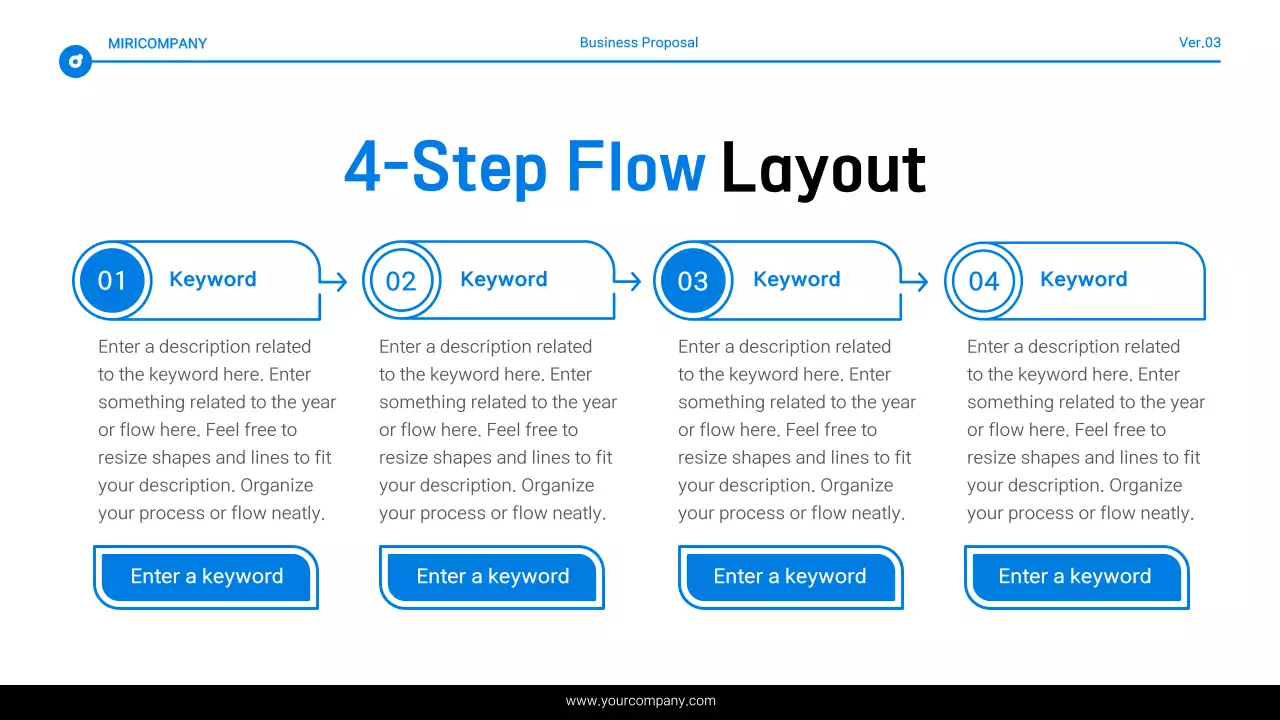 MIRICOMPANY

Business Proposal

Ver.03

4-Step Flow Layout

01 Keyword

Enter a description related to the keyword here. Enter something related to the year or flow here. Feel free to resize shapes and lines to fit your description. Organize your process or flow neatly.

Enter a keyword

02 Keyword

Enter a description related to the keyword here. Enter something related to the year or flow here. Feel free to resize shapes and lines to fit your description. Organize your process or flow neatly.

Enter a keyword

03 Keyword

Enter a description related to the keyword here. Enter something related to the year or flow here. Feel free to resize shapes and lines to fit your description. Organize your process or flow neatly.

Enter a keyword

04 Keyword

Enter a description related to the keyword here. Enter something related to the year or flow here. Feel free to resize shapes and lines to fit your description. Organize your process or flow neatly.

Enter a keyword

www.yourcompany.com