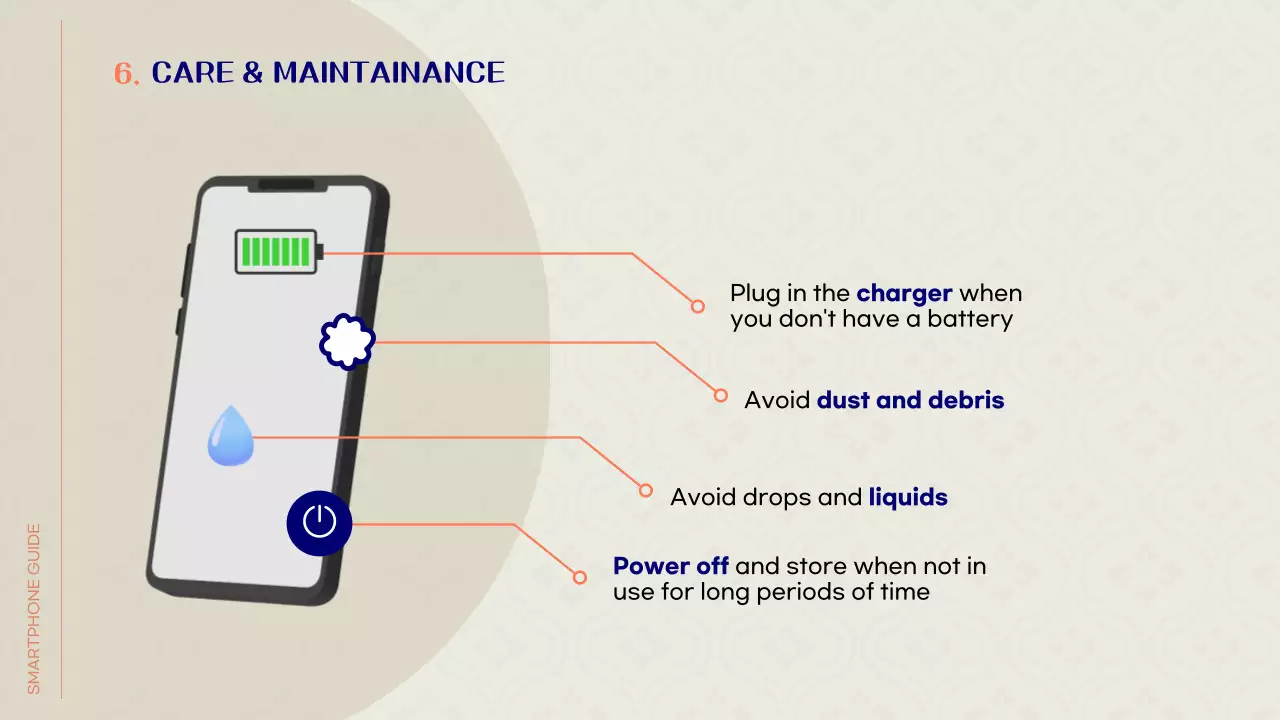 6. CARE & MAINTAINANCE

Plug in the charger when you don't have a battery

Avoid dust and debris

Avoid drops and liquids

Power off and store when not in use for long periods of time

SMARTPHONE GUIDE