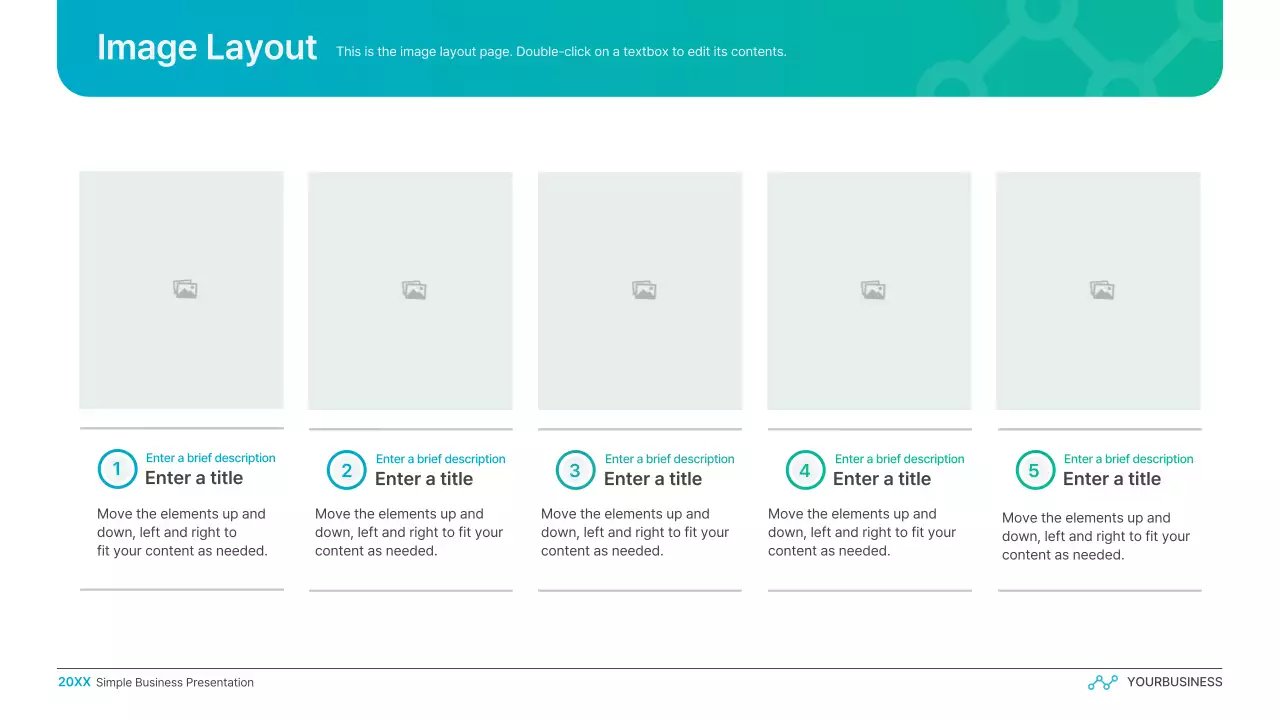 Image Layout This is the image layout page. Double-click on a textbox to edit its contents.

1 Enter a brief description
Enter a title
Move the elements up and down, left and right to fit your content as needed.

2 Enter a brief description
Enter a title
Move the elements up and down, left and right to fit your content as needed.

3 Enter a brief description
Enter a title
Move the elements up and down, left and right to fit your content as needed.

4 Enter a brief description
Enter a title
Move the elements up and down, left and right to fit your content as needed.

5 Enter a brief description
Enter a title
Move the elements up and down, left and right to fit your content as needed.

20XX Simple Business Presentation

YOURBUSINESS