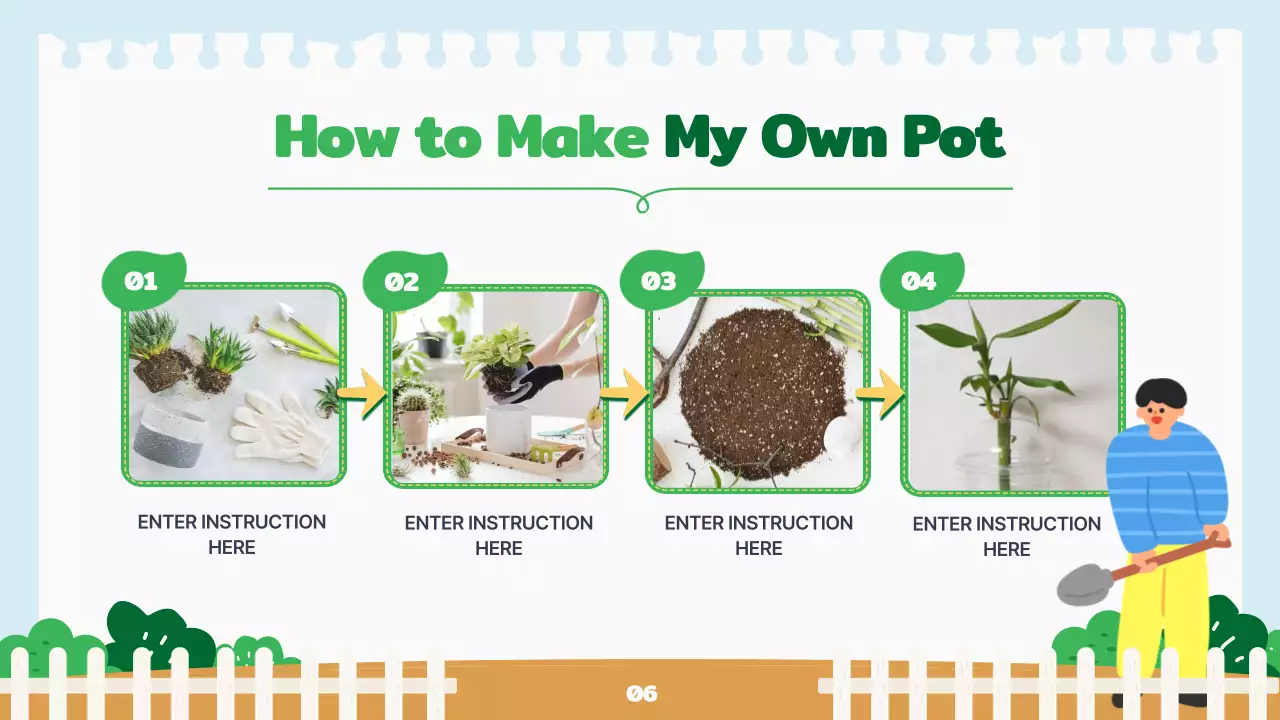 How to Make My Own Pot

01

ENTER INSTRUCTION HERE

02

ENTER INSTRUCTION HERE

03

ENTER INSTRUCTION HERE

04

ENTER INSTRUCTION HERE

06