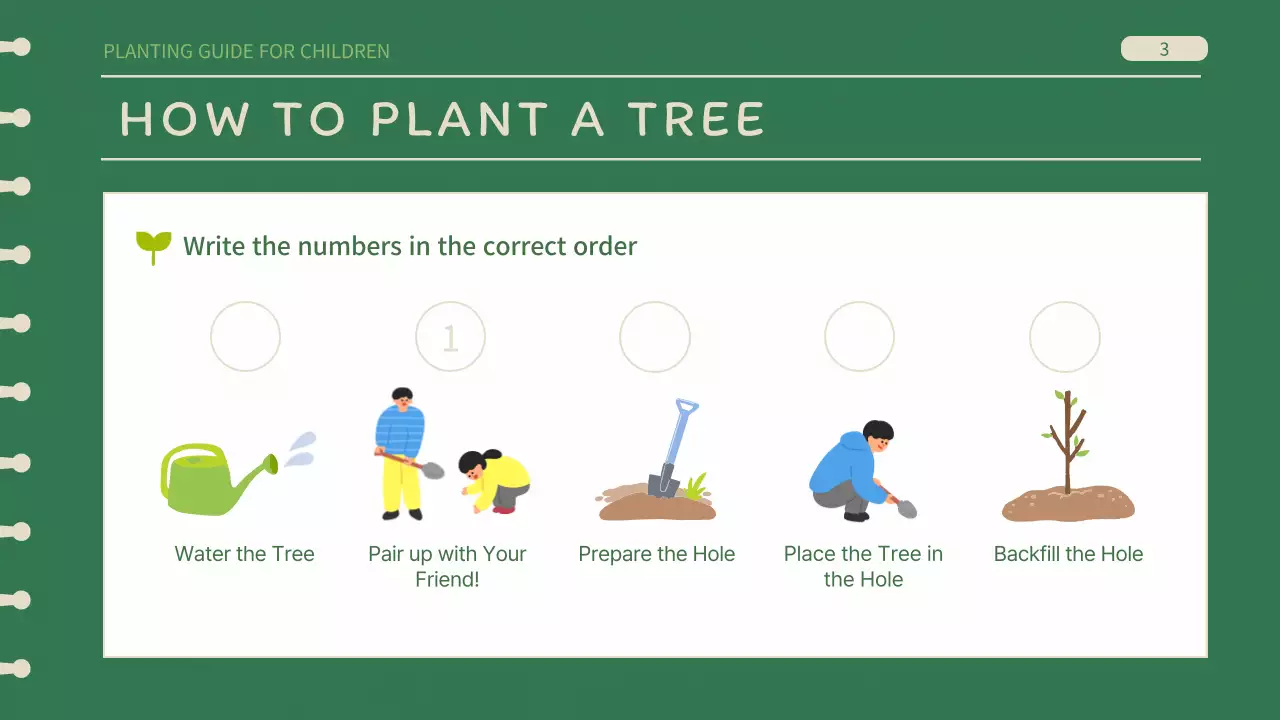 PLANTING GUIDE FOR CHILDREN

3

HOW TO PLANT A TREE

Write the numbers in the correct order

1

Water the Tree

Pair up with Your Friend!

Prepare the Hole

Place the Tree in the Hole

Backfill the Hole