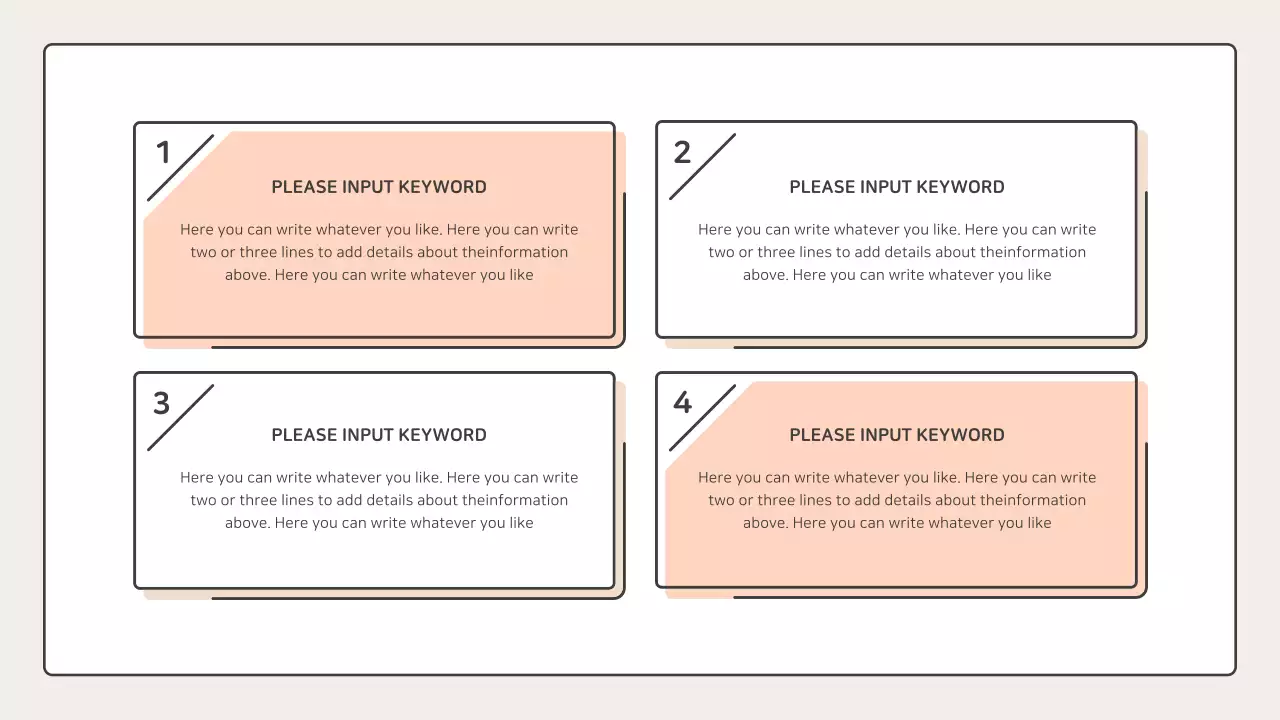 1

PLEASE INPUT KEYWORD

Here you can write whatever you like. Here you can write two or three lines to add details about theinformation above. Here you can write whatever you like

2

PLEASE INPUT KEYWORD

Here you can write whatever you like. Here you can write two or three lines to add details about theinformation above. Here you can write whatever you like

3

PLEASE INPUT KEYWORD

Here you can write whatever you like. Here you can write two or three lines to add details about theinformation above. Here you can write whatever you like

4

PLEASE INPUT KEYWORD

Here you can write whatever you like. Here you can write two or three lines to add details about theinformation above. Here you can write whatever you like