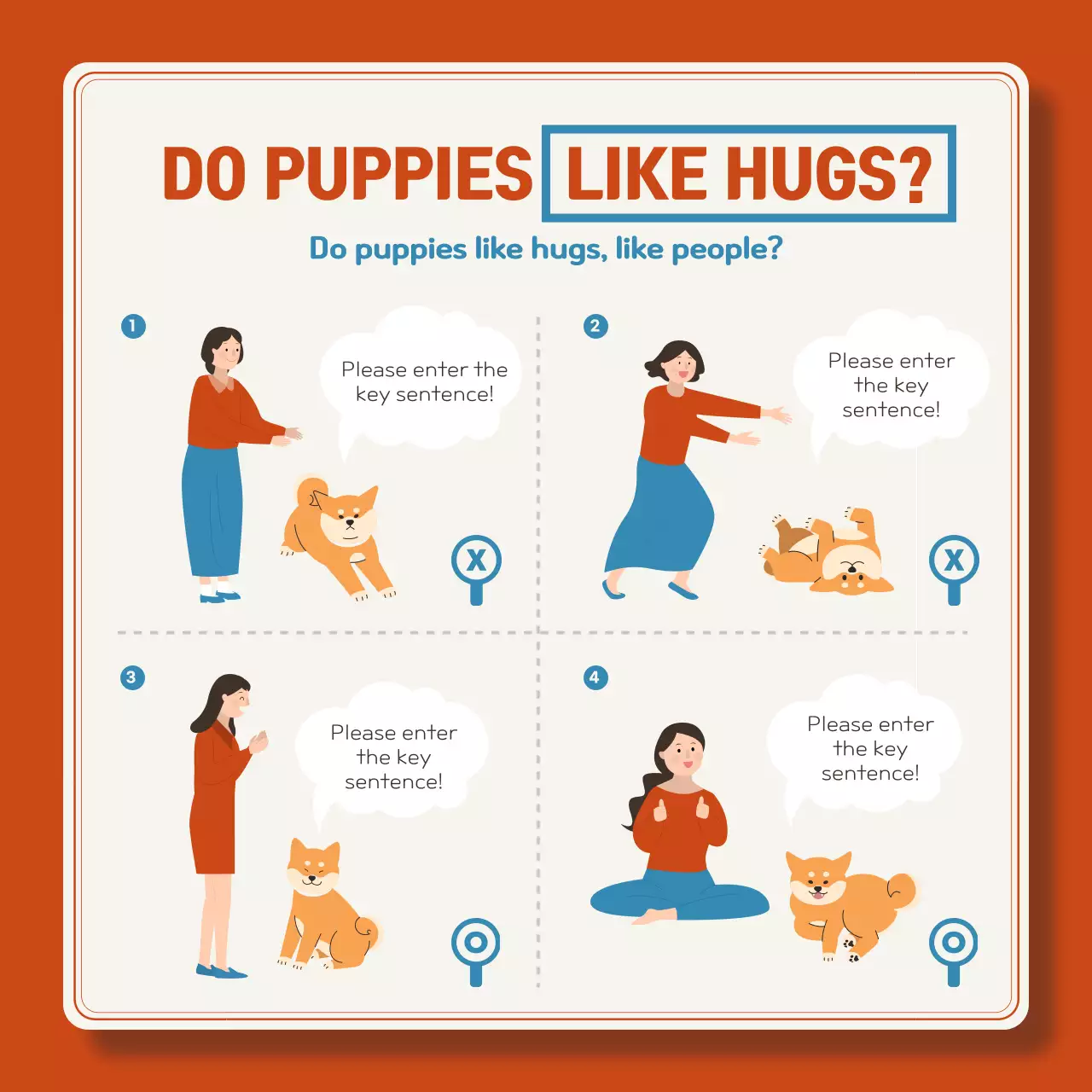 DO PUPPIES LIKE HUGS?

Do puppies like hugs, like people?

1

Please enter the key sentence!

X

2

Please enter the key sentence!

X

3

Please enter the key sentence!

O

4

Please enter the key sentence!

O