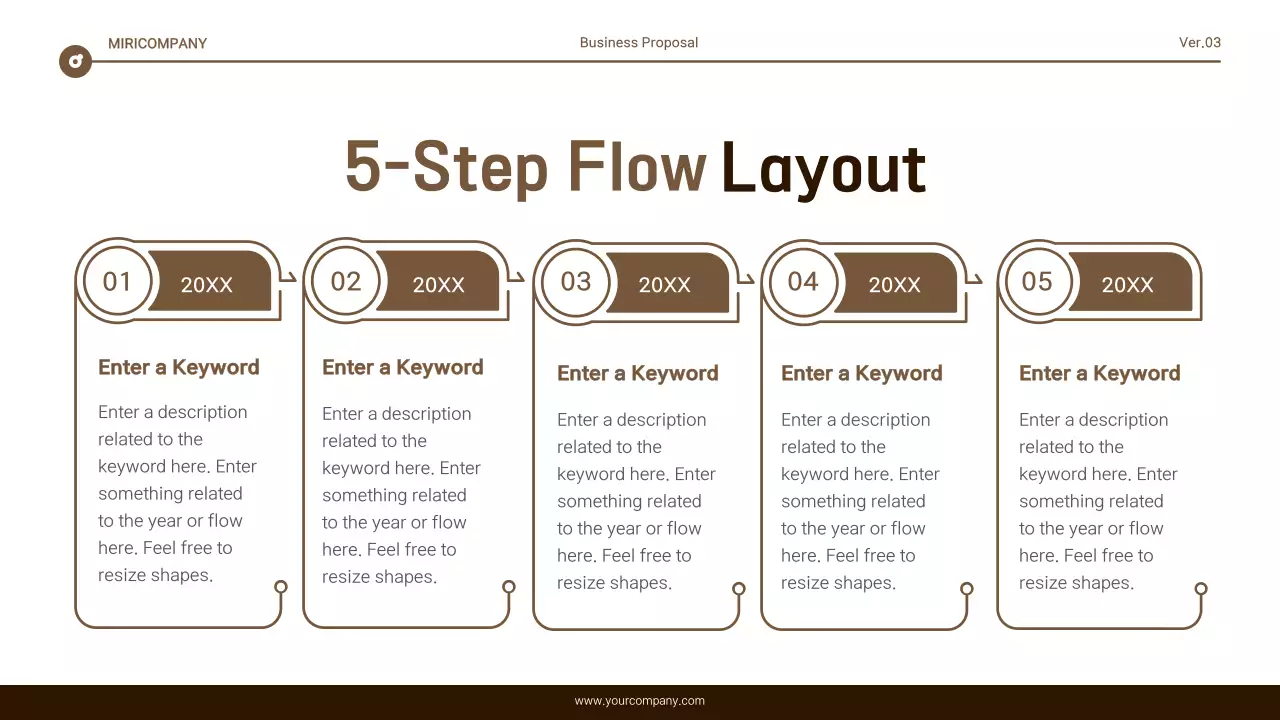 MIRICOMPANY

Business Proposal

Ver.03

5-Step Flow Layout

01 20XX

Enter a Keyword

Enter a description related to the keyword here. Enter something related to the year or flow here. Feel free to resize shapes.

02 20XX

Enter a Keyword

Enter a description related to the keyword here. Enter something related to the year or flow here. Feel free to resize shapes.

03 20XX

Enter a Keyword

Enter a description related to the keyword here. Enter something related to the year or flow here. Feel free to resize shapes.

04 20XX

Enter a Keyword

Enter a description related to the keyword here. Enter something related to the year or flow here. Feel free to resize shapes.

05 20XX

Enter a Keyword

Enter a description related to the keyword here. Enter something related to the year or flow here. Feel free to resize shapes.

www.yourcompany.com