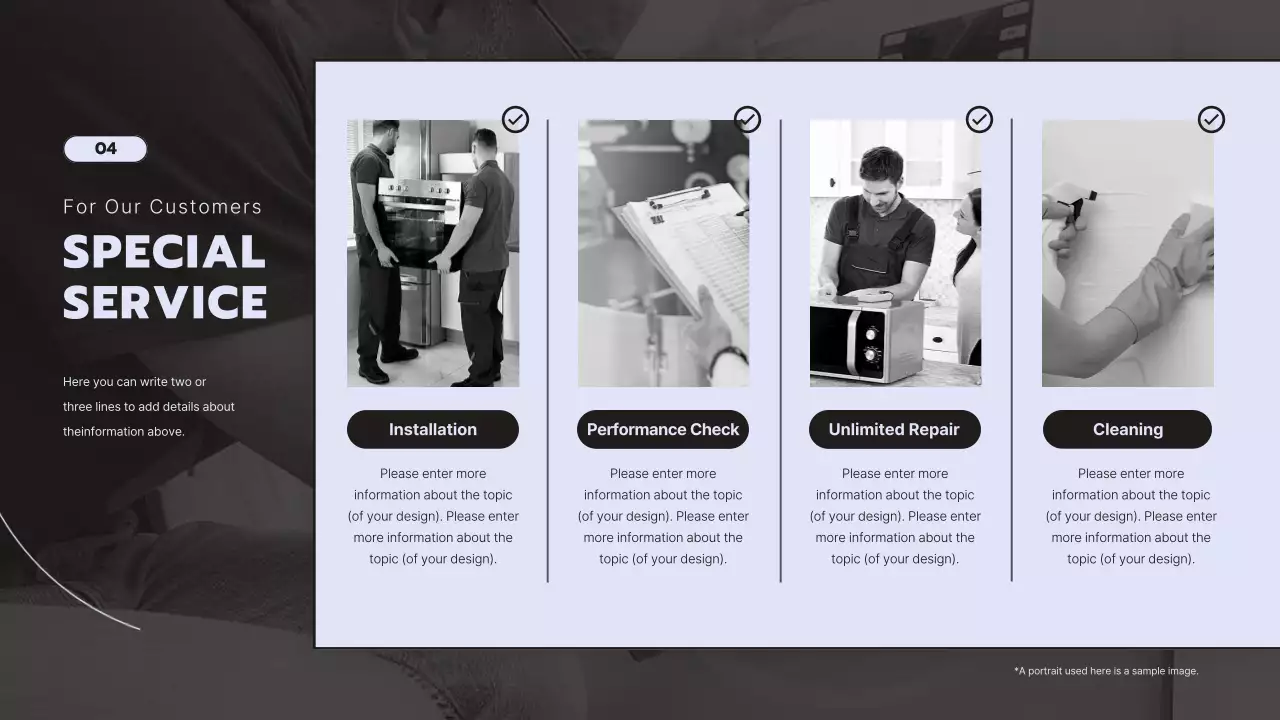 04

For Our Customers

SPECIAL SERVICE

Here you can write two or three lines to add details about theinformation above.

Installation

Please enter more information about the topic (of your design). Please enter more information about the topic (of your design).

Performance Check

Please enter more information about the topic (of your design). Please enter more information about the topic (of your design).

Unlimited Repair

Please enter more information about the topic (of your design). Please enter more information about the topic (of your design).

Cleaning

Please enter more information about the topic (of your design). Please enter more information about the topic (of your design).

*A portrait used here is a sample image.