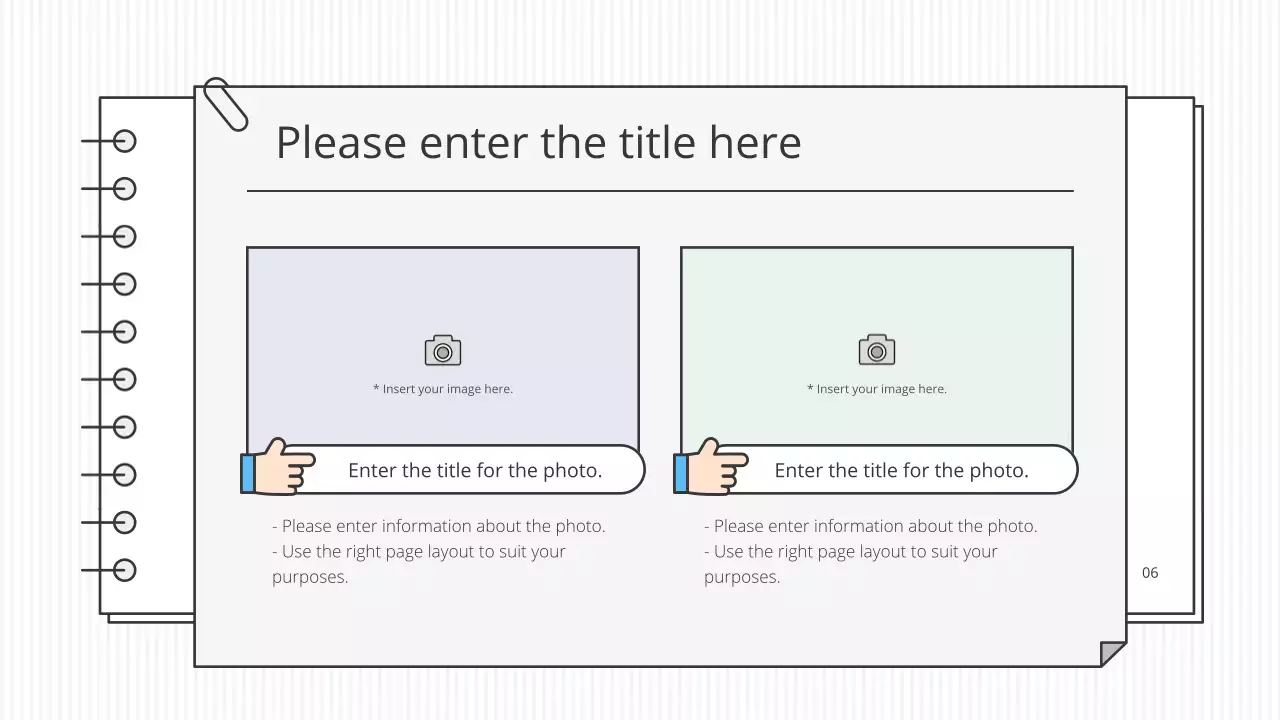 Please enter the title here

* Insert your image here.

Enter the title for the photo.

- Please enter information about the photo.
- Use the right page layout to suit your purposes.

* Insert your image here.

Enter the title for the photo.

- Please enter information about the photo.
- Use the right page layout to suit your purposes.

06