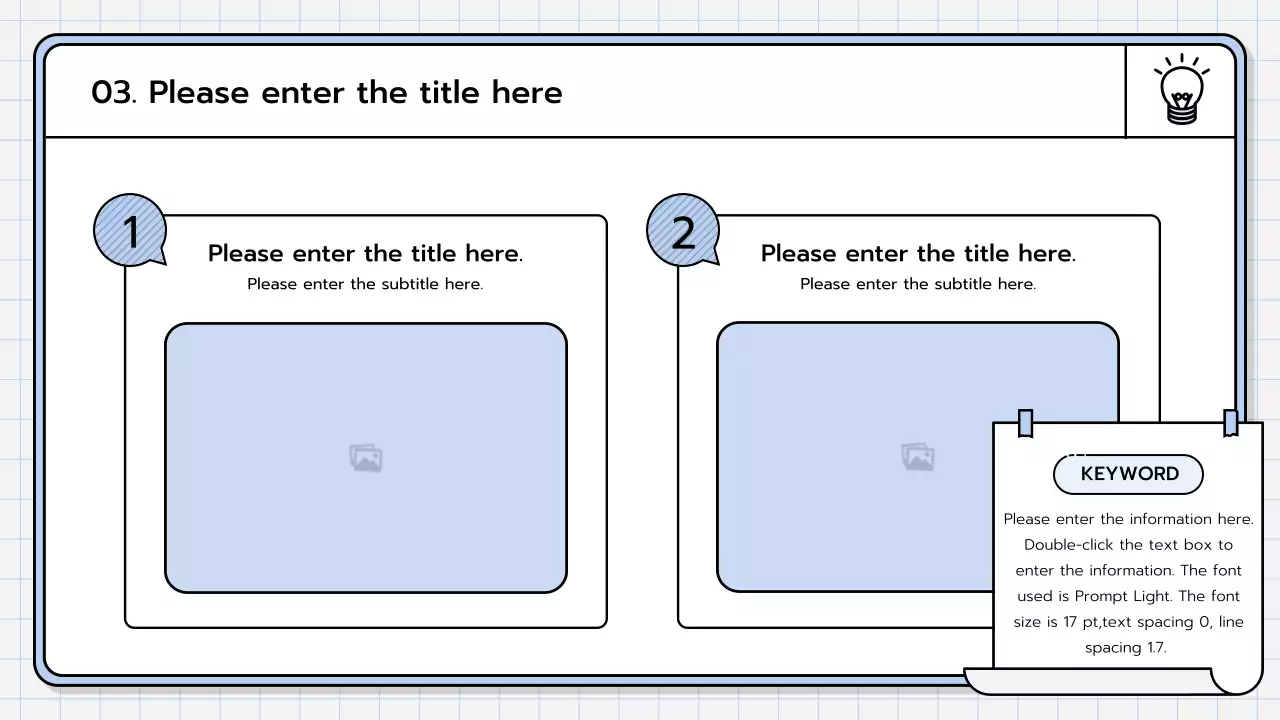 03. Please enter the title here

1

Please enter the title here.

Please enter the subtitle here.

2

Please enter the title here.

Please enter the subtitle here.

KEYWORD

Please enter the information here. Double-click the text box to enter the information. The font used is Prompt Light. The font size is 17 pt,text spacing 0, line spacing 1.7.