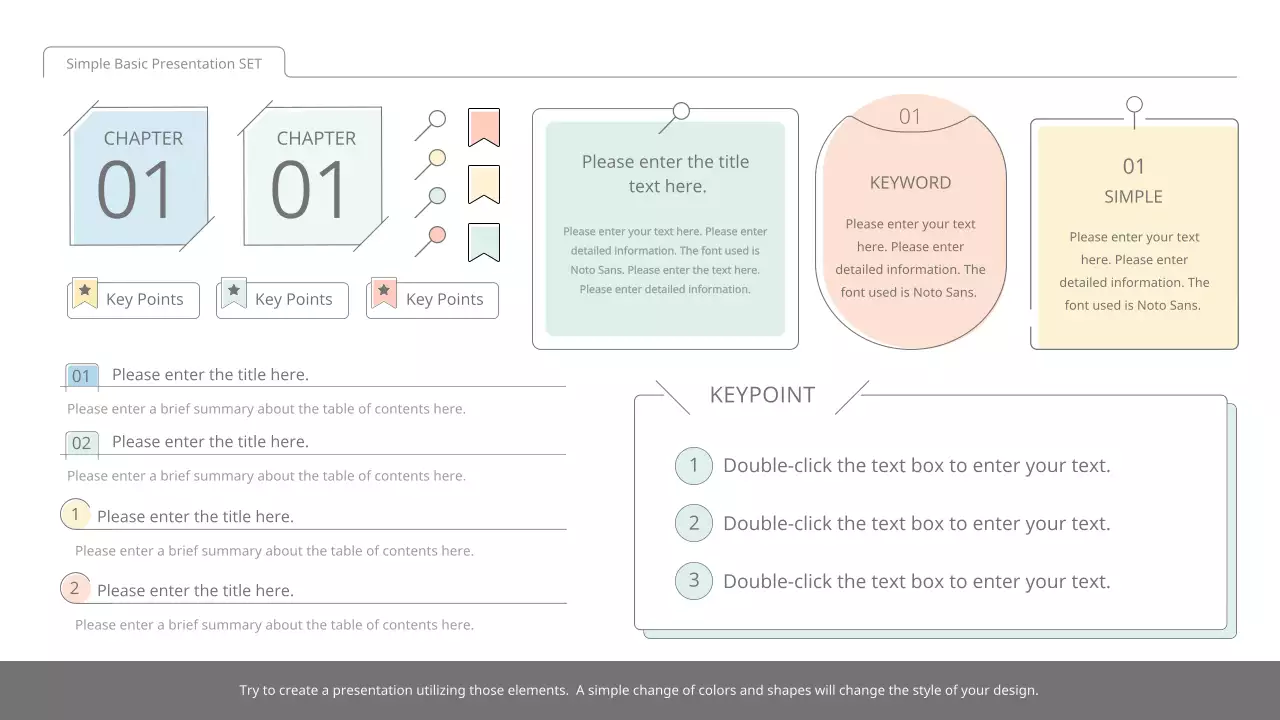 Simple Basic Presentation SET

CHAPTER
01

CHAPTER
01

Key Points

Key Points

Key Points

Please enter the title text here.

Please enter your text here. Please enter detailed information. The font used is Noto Sans. Please enter the text here. Please enter detailed information.

01
KEYWORD
Please enter your text here. Please enter detailed information. The font used is Noto Sans.

01
SIMPLE
Please enter your text here. Please enter detailed information. The font used is Noto Sans.

01 Please enter the title here.
Please enter a brief summary about the table of contents here.

02 Please enter the title here.
Please enter a brief summary about the table of contents here.

1 Please enter the title here.
Please enter a brief summary about the table of contents here.

2 Please enter the title here.
Please enter a brief summary about the table of contents here.

KEYPOINT
1 Double-click the text box to enter your text.
2 Double-click the text box to enter your text.
3 Double-click the text box to enter your text.

Try to create a presentation utilizing those elements. A simple change of colors and shapes will change the style of your design.