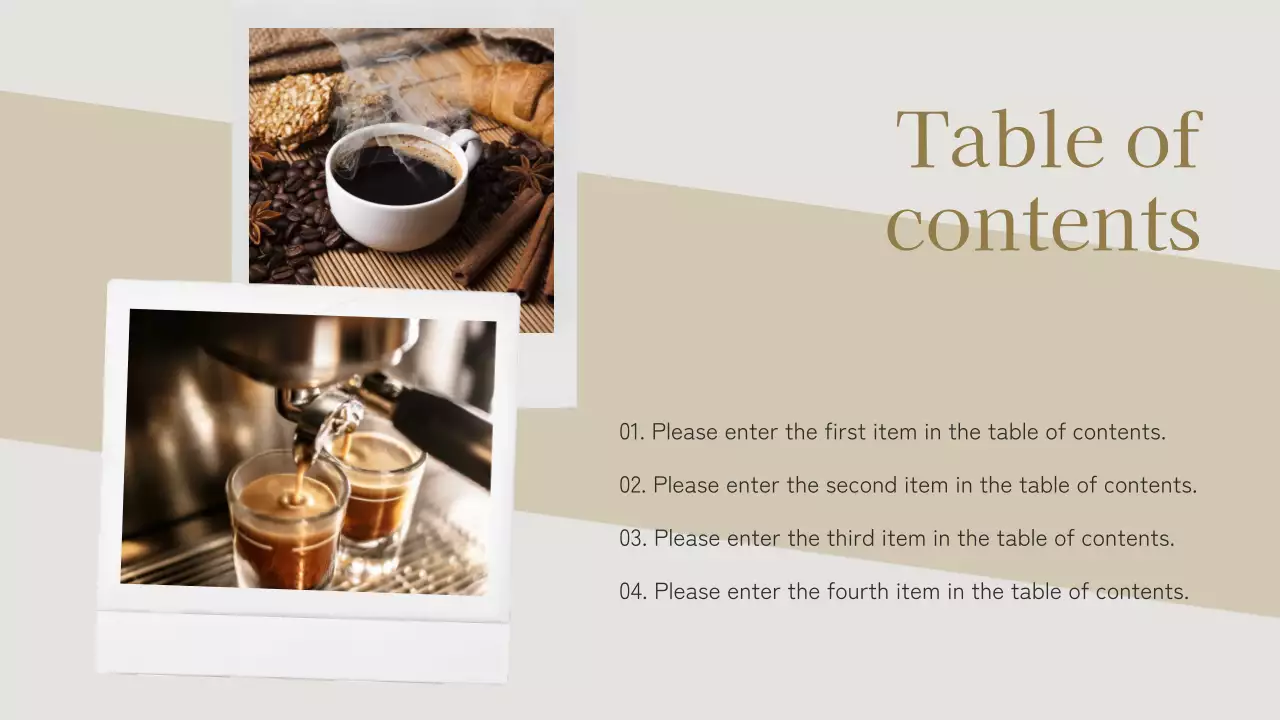 Table of contents

01. Please enter the first item in the table of contents.

02. Please enter the second item in the table of contents.

03. Please enter the third item in the table of contents.

04. Please enter the fourth item in the table of contents.