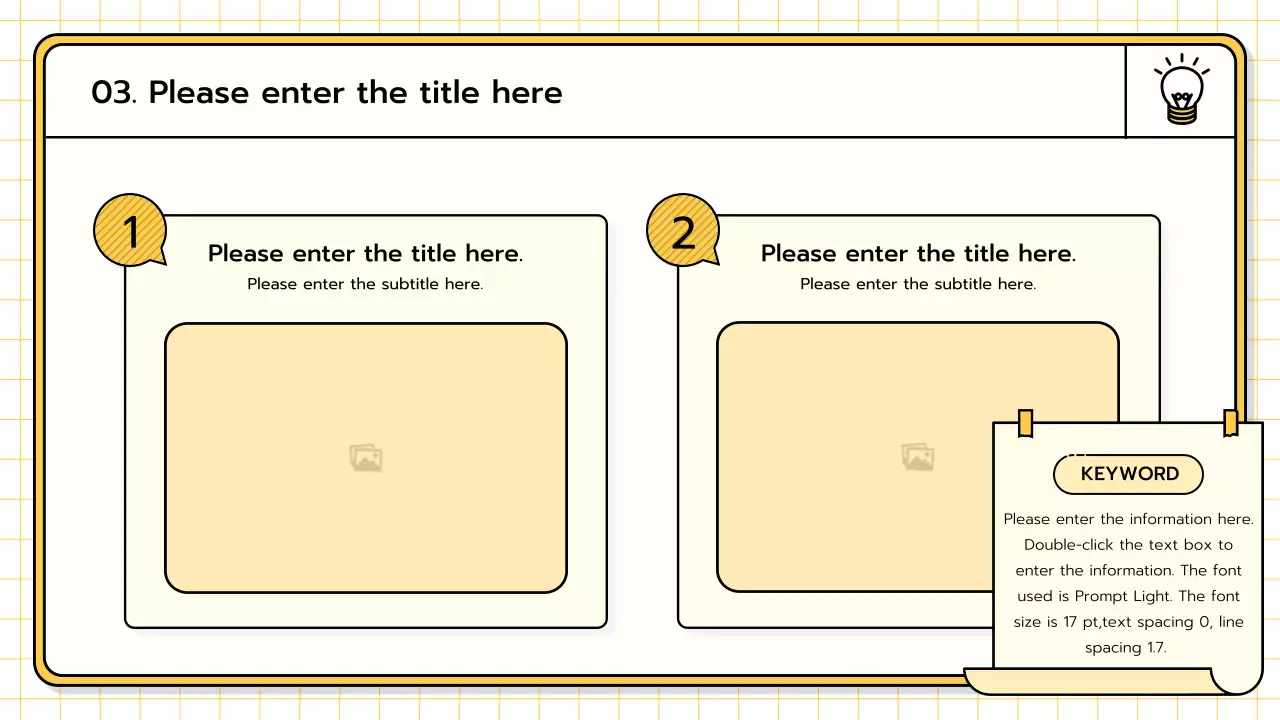 03. Please enter the title here

1

Please enter the title here.

Please enter the subtitle here.

2

Please enter the title here.

Please enter the subtitle here.

KEYWORD

Please enter the information here. Double-click the text box to enter the information. The font used is Prompt Light. The font size is 17 pt,text spacing 0, line spacing 1.7.