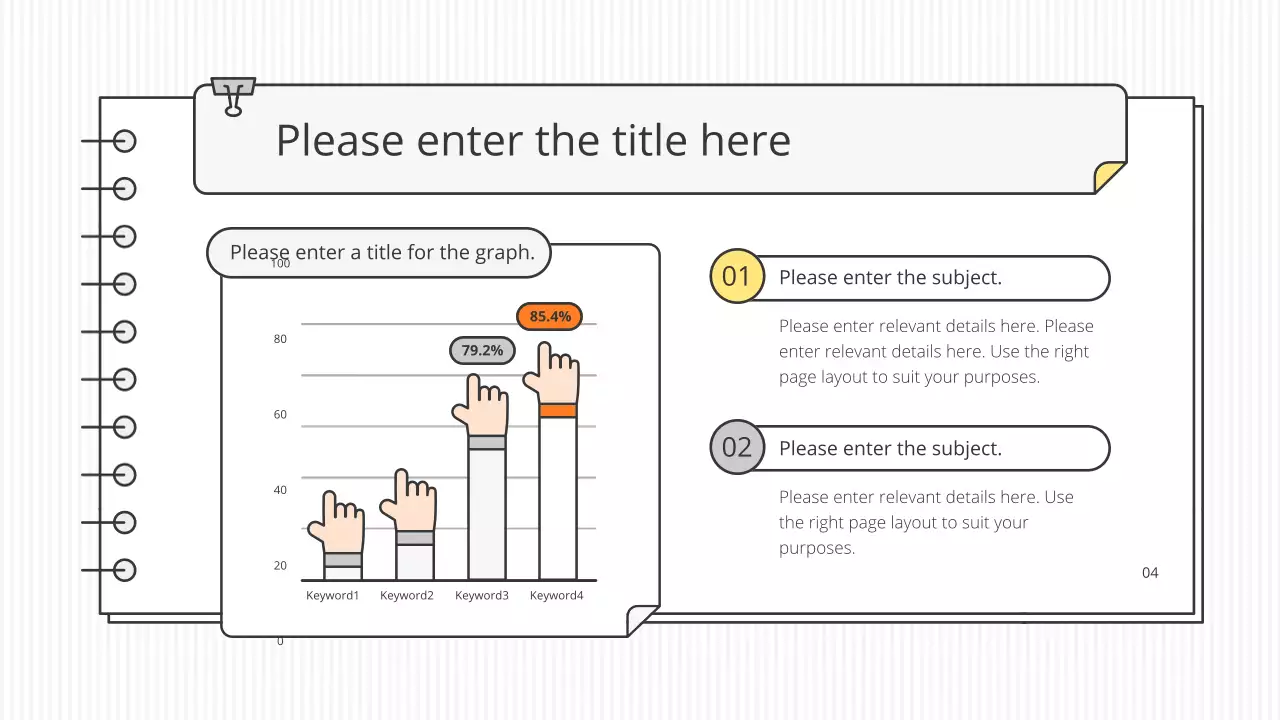 Please enter the title here

Please enter a title for the graph.

100
80
60
40
20
0

79.2%
85.4%

Keyword1
Keyword2
Keyword3
Keyword4

01 Please enter the subject.

Please enter relevant details here. Please enter relevant details here. Use the right page layout to suit your purposes.

02 Please enter the subject.

Please enter relevant details here. Use the right page layout to suit your purposes.

04