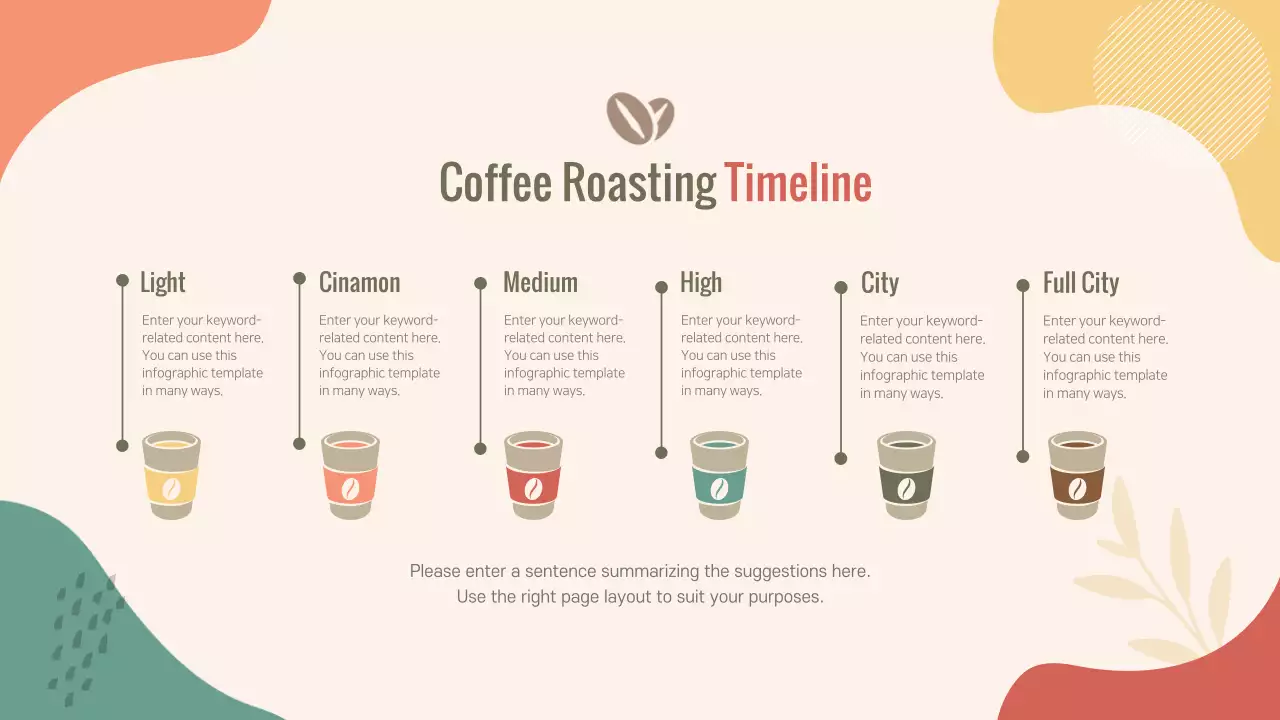 Coffee Roasting Timeline

Light

Enter your keyword-related content here. You can use this infographic template in many ways.

Cinamon

Enter your keyword-related content here. You can use this infographic template in many ways.

Medium

Enter your keyword-related content here. You can use this infographic template in many ways.

High

Enter your keyword-related content here. You can use this infographic template in many ways.

City

Enter your keyword-related content here. You can use this infographic template in many ways.

Full City

Enter your keyword-related content here. You can use this infographic template in many ways.

Please enter a sentence summarizing the suggestions here.
Use the right page layout to suit your purposes.