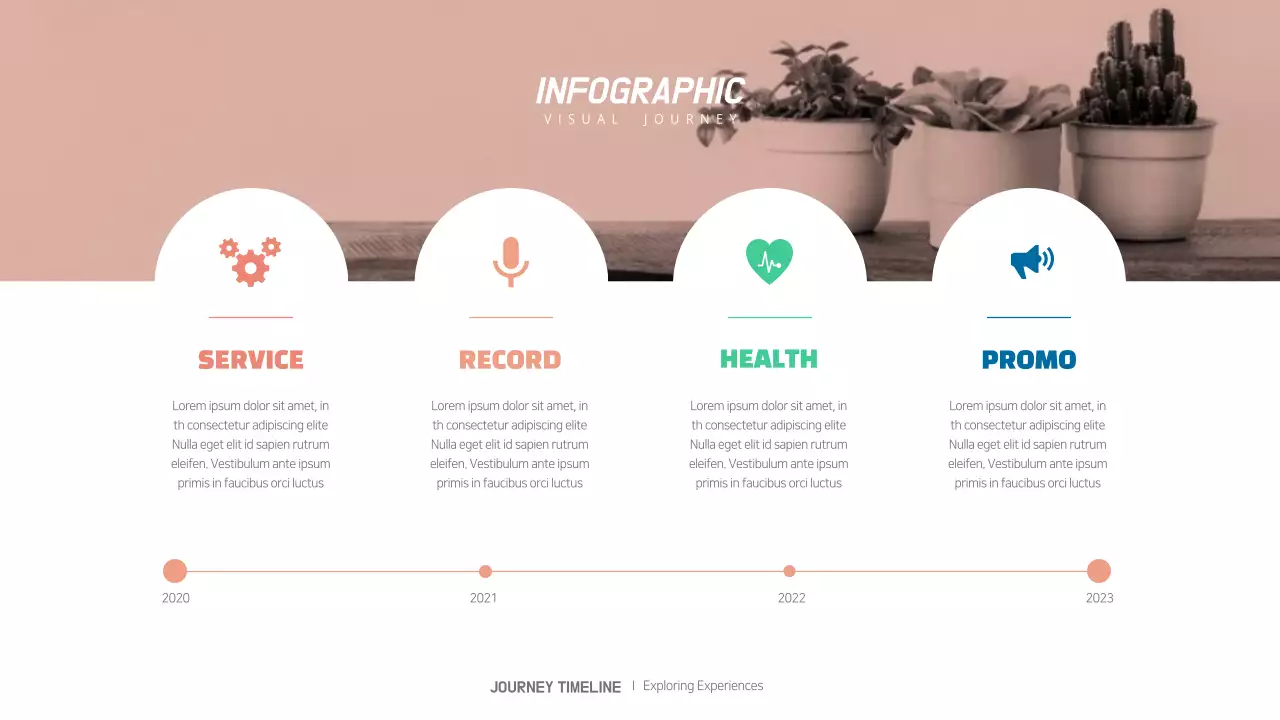 INFOGRAPHIC
VISUAL JOURNEY

SERVICE

Lorem ipsum dolor sit amet, in th consectetur adipiscing elite Nulla eget elit id sapien rutrum eleifen. Vestibulum ante ipsum primis in faucibus orci luctus

RECORD

Lorem ipsum dolor sit amet, in th consectetur adipiscing elite Nulla eget elit id sapien rutrum eleifen. Vestibulum ante ipsum primis in faucibus orci luctus

HEALTH

Lorem ipsum dolor sit amet, in th consectetur adipiscing elite Nulla eget elit id sapien rutrum eleifen. Vestibulum ante ipsum primis in faucibus orci luctus

PROMO

Lorem ipsum dolor sit amet, in th consectetur adipiscing elite Nulla eget elit id sapien rutrum eleifen. Vestibulum ante ipsum primis in faucibus orci luctus

2020
2021
2022
2023

JOURNEY TIMELINE | Exploring Experiences