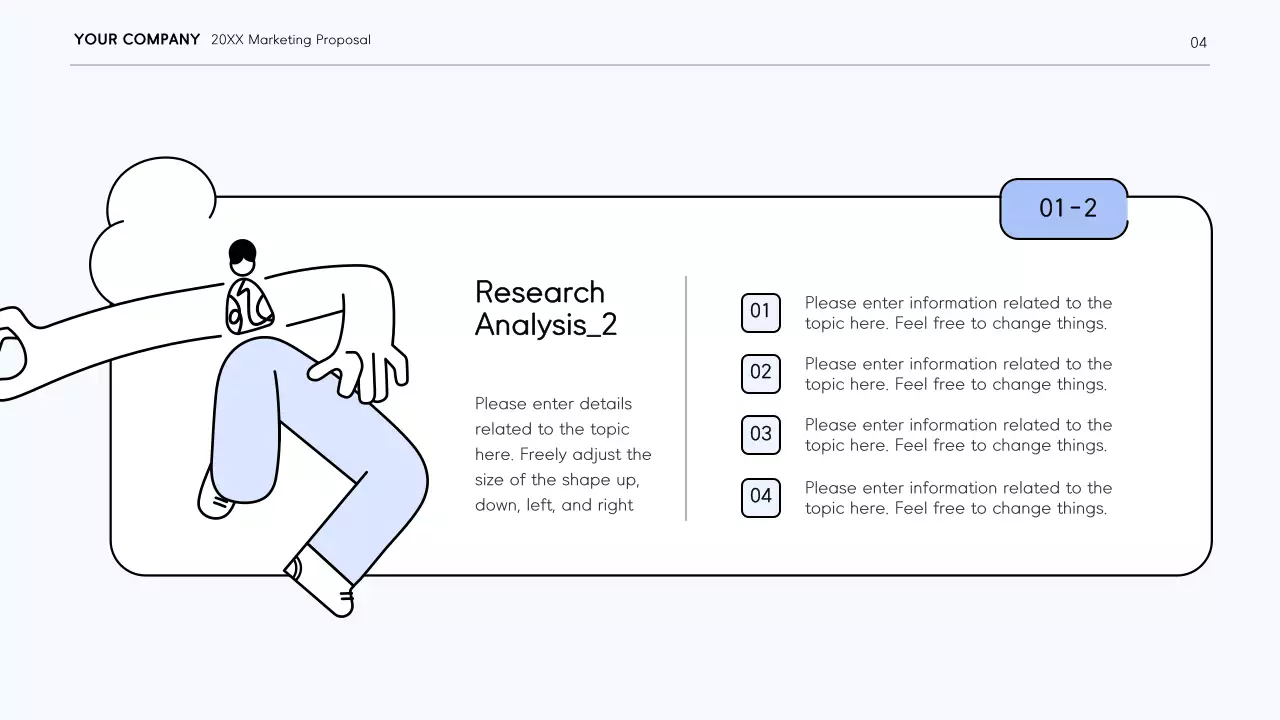 YOUR COMPANY 20XX Marketing Proposal

04

01-2

Research Analysis_2

Please enter details related to the topic here. Freely adjust the size of the shape up, down, left, and right

01 Please enter information related to the topic here. Feel free to change things.

02 Please enter information related to the topic here. Feel free to change things.

03 Please enter information related to the topic here. Feel free to change things.

04 Please enter information related to the topic here. Feel free to change things.