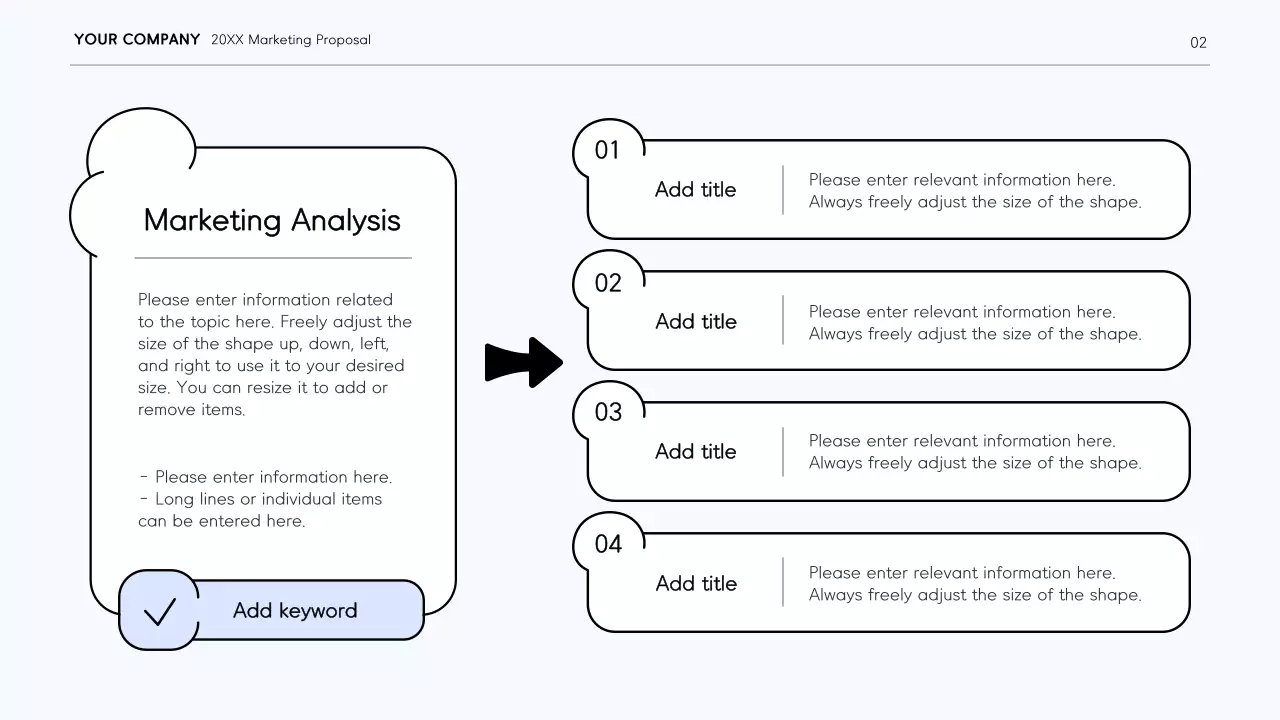 YOUR COMPANY 20XX Marketing Proposal

02

Marketing Analysis

Please enter information related to the topic here. Freely adjust the size of the shape up, down, left, and right to use it to your desired size. You can resize it to add or remove items.

- Please enter information here.
- Long lines or individual items can be entered here.

Add keyword

01
Add title
Please enter relevant information here. Always freely adjust the size of the shape.

02
Add title
Please enter relevant information here. Always freely adjust the size of the shape.

03
Add title
Please enter relevant information here. Always freely adjust the size of the shape.

04
Add title
Please enter relevant information here. Always freely adjust the size of the shape.