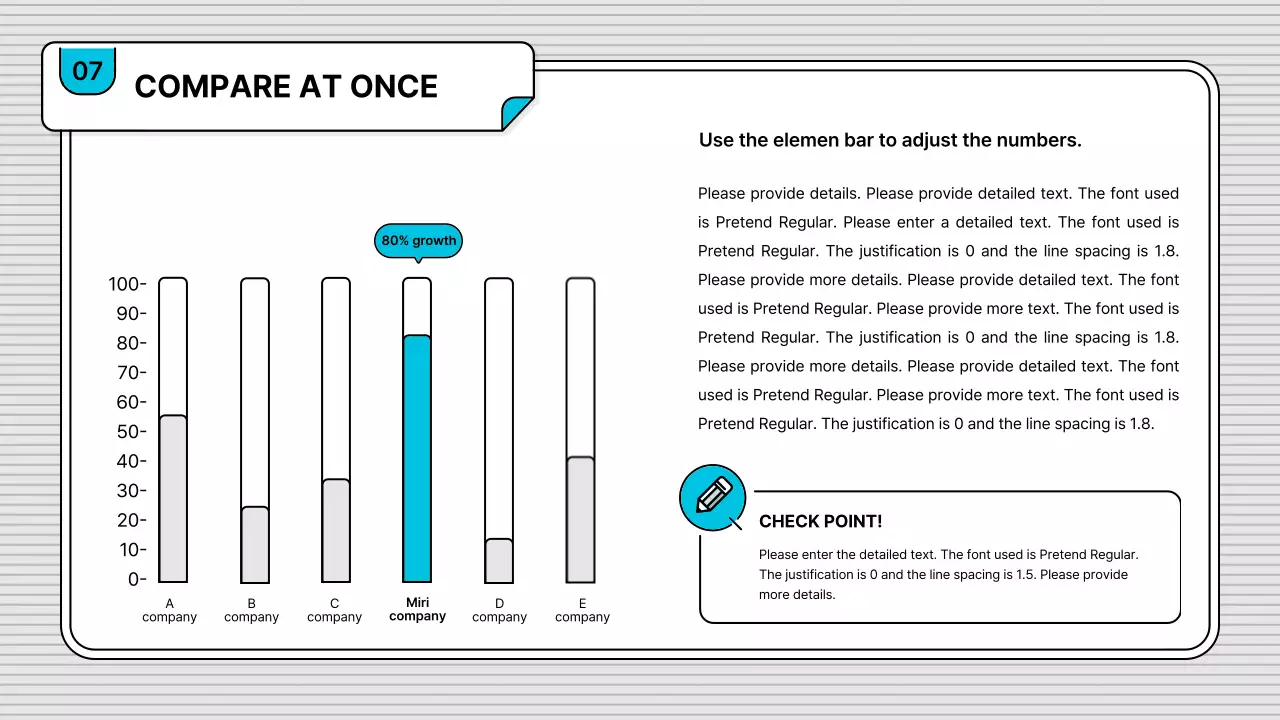 07

COMPARE AT ONCE

80% growth

100-
90-
80-
70-
60-
50-
40-
30-
20-
10-
0-

A company
B company
C company
Miri company
D company
E company

Use the elemen bar to adjust the numbers.

Please provide details. Please provide detailed text. The font used is Pretend Regular. Please enter a detailed text. The font used is Pretend Regular. The justification is 0 and the line spacing is 1.8. Please provide more details. Please provide detailed text. The font used is Pretend Regular. Please provide more text. The font used is Pretend Regular. The justification is 0 and the line spacing is 1.8. Please provide more details. Please provide detailed text. The font used is Pretend Regular. Please provide more text. The font used is Pretend Regular. The justification is 0 and the line spacing is 1.8.

CHECK POINT!

Please enter the detailed text. The font used is Pretend Regular. The justification is 0 and the line spacing is 1.5. Please provide more details.