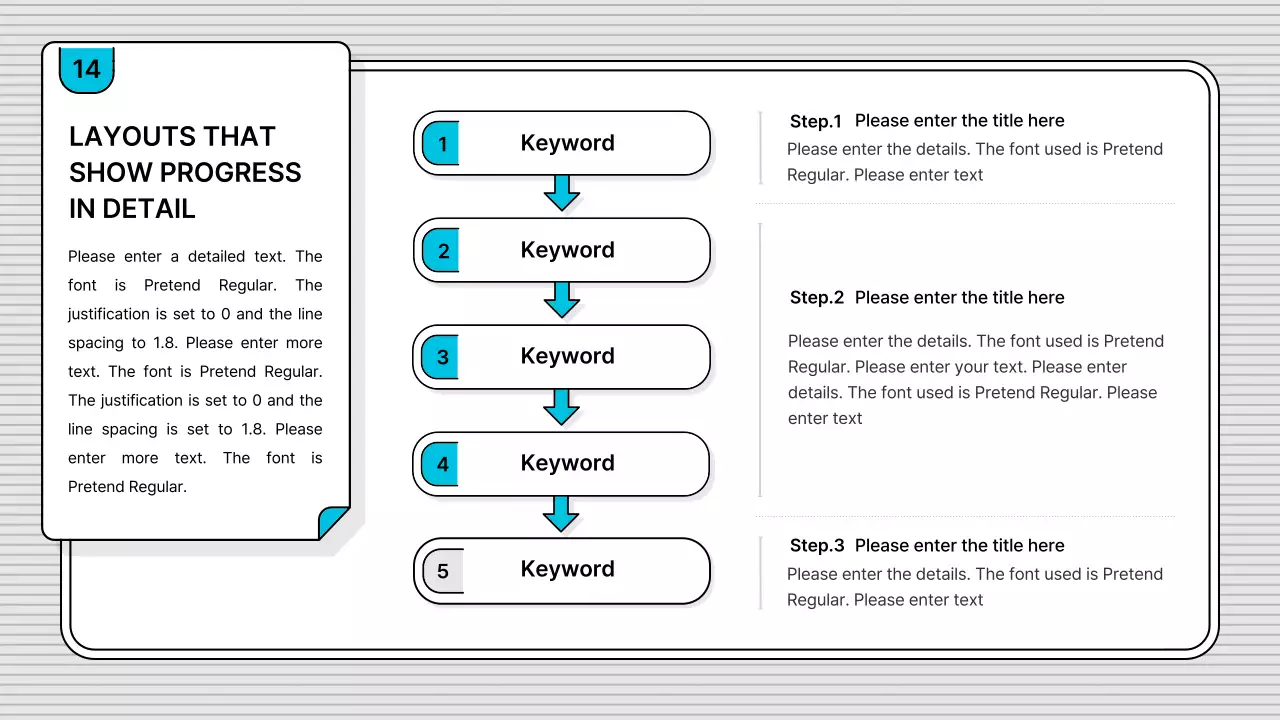 14

LAYOUTS THAT SHOW PROGRESS IN DETAIL

Please enter a detailed text. The font is Pretend Regular. The justification is set to 0 and the line spacing to 1.8. Please enter more text. The font is Pretend Regular. The justification is set to 0 and the line spacing is set to 1.8. Please enter more text. The font is Pretend Regular.

1 Keyword

2 Keyword

3 Keyword

4 Keyword

5 Keyword

Step.1 Please enter the title here
Please enter the details. The font used is Pretend Regular. Please enter text

Step.2 Please enter the title here

Please enter the details. The font used is Pretend Regular. Please enter your text. Please enter details. The font used is Pretend Regular. Please enter text

Step.3 Please enter the title here
Please enter the details. The font used is Pretend Regular. Please enter text