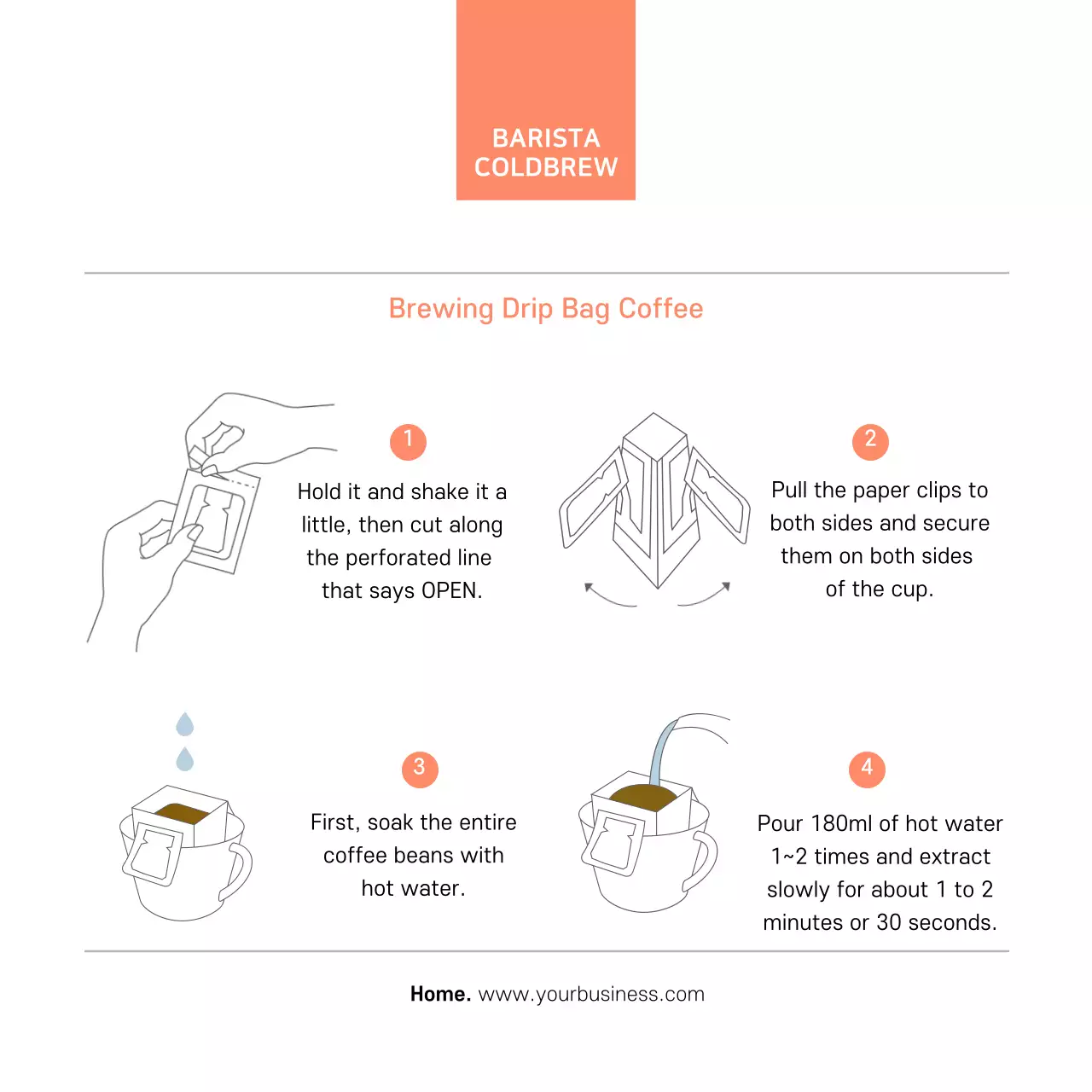 BARISTA
COLDBREW

Brewing Drip Bag Coffee

1
Hold it and shake it a little, then cut along the perforated line that says OPEN.

2
Pull the paper clips to both sides and secure them on both sides of the cup.

3
First, soak the entire coffee beans with hot water.

4
Pour 180ml of hot water 1~2 times and extract slowly for about 1 to 2 minutes or 30 seconds.

Home. www.yourbusiness.com