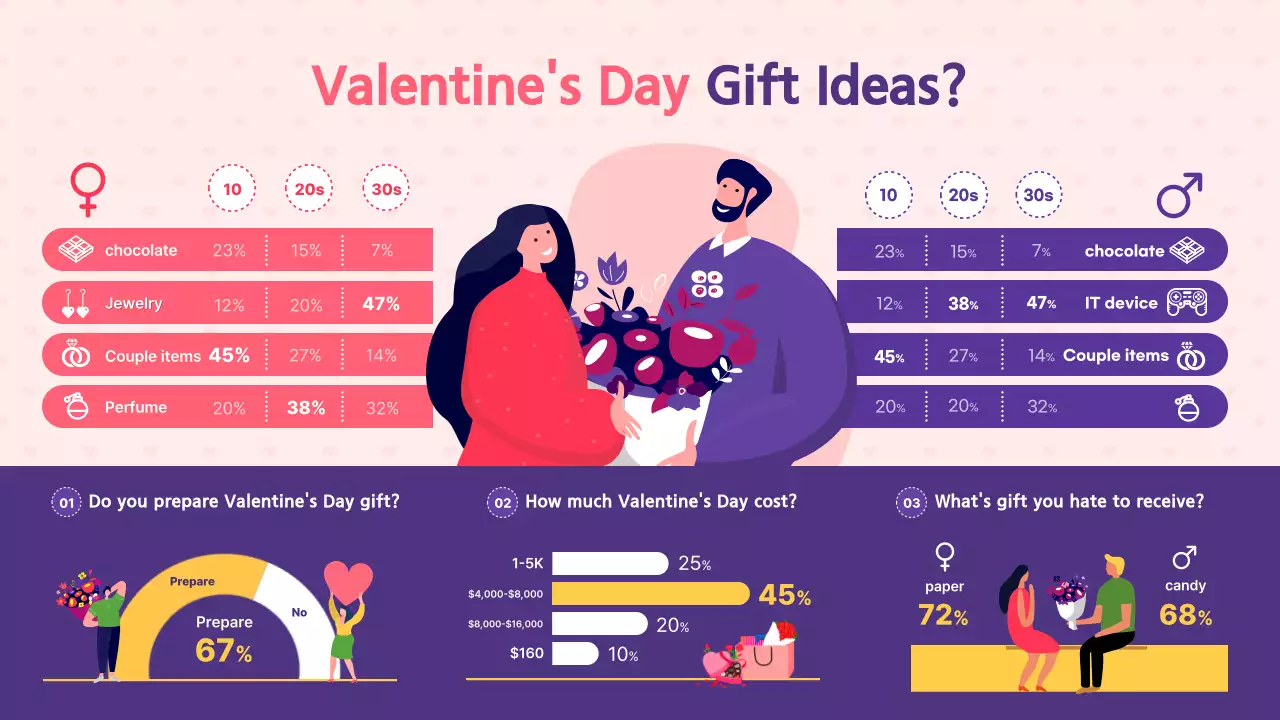 Valentine's Day Gift Ideas?

| | 10 | 20s | 30s |
|---|---|---|---|
| chocolate | 23% | 15% | 7% |
| Jewelry | 12% | 20% | 47% |
| Couple items | 45% | 27% | 14% |
| Perfume | 20% | 38% | 32% |

| 10 | 20s | 30s | |
|---|---|---|---|
| 23% | 15% | 7% | chocolate |
| 12% | 38% | 47% | IT device |
| 45% | 27% | 14% | Couple items |
| 20% | 20% | 32% | |

01 Do you prepare Valentine's Day gift?

Prepare
No
Prepare
67%

02 How much Valentine's Day cost?

1-5K 25%
$4,000-$8,000 45%
$8,000-$16,000 20%
$160 10%

03 What's gift you hate to receive?

paper
72%
candy
68%