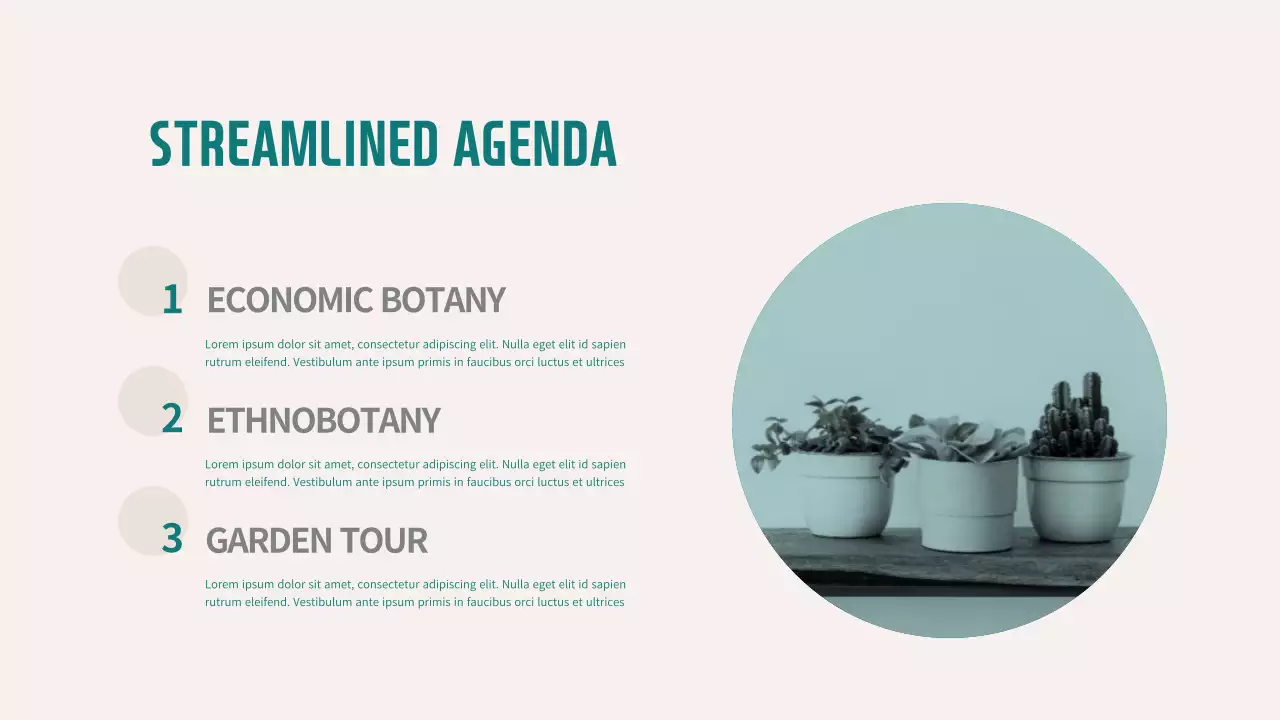 STREAMLINED AGENDA

1 ECONOMIC BOTANY

Lorem ipsum dolor sit amet, consectetur adipiscing elit. Nulla eget elit id sapien rutrum eleifend. Vestibulum ante ipsum primis in faucibus orci luctus et ultrices

2 ETHNOBOTANY

Lorem ipsum dolor sit amet, consectetur adipiscing elit. Nulla eget elit id sapien rutrum eleifend. Vestibulum ante ipsum primis in faucibus orci luctus et ultrices

3 GARDEN TOUR

Lorem ipsum dolor sit amet, consectetur adipiscing elit. Nulla eget elit id sapien rutrum eleifend. Vestibulum ante ipsum primis in faucibus orci luctus et ultrices