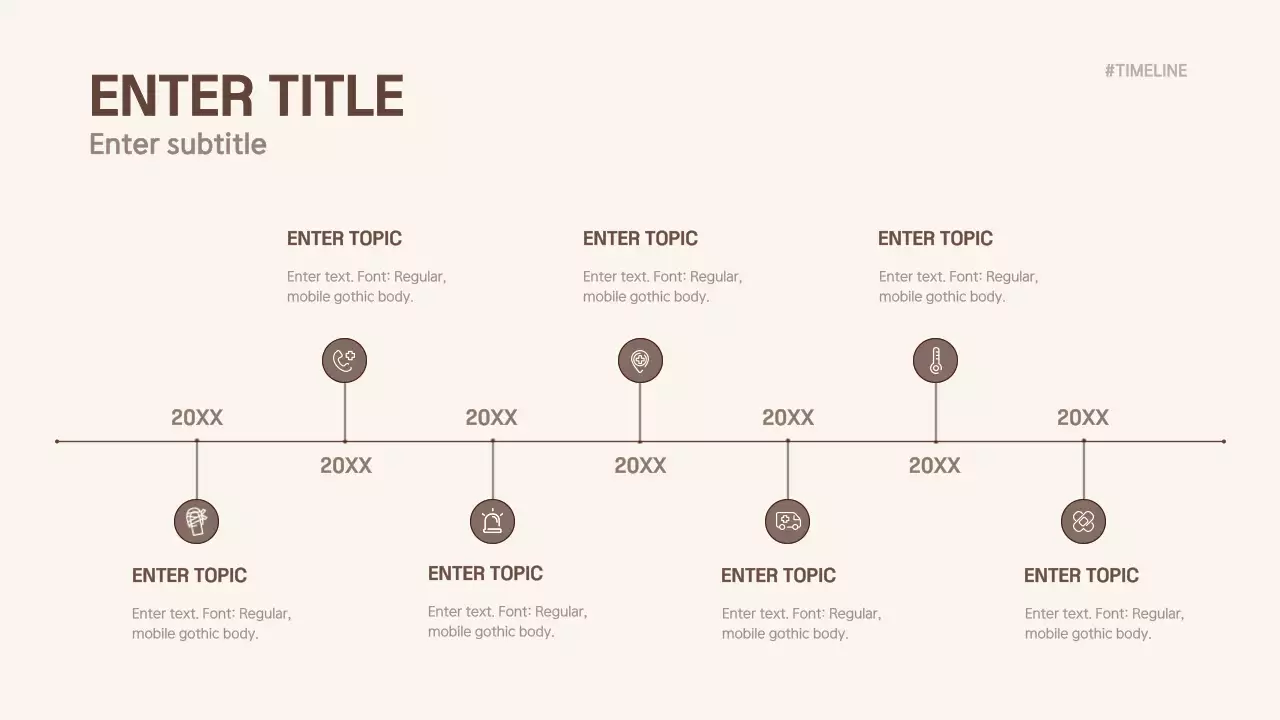 ENTER TITLE
Enter subtitle

#TIMELINE

ENTER TOPIC
Enter text. Font: Regular, mobile gothic body.

ENTER TOPIC
Enter text. Font: Regular, mobile gothic body.

ENTER TOPIC
Enter text. Font: Regular, mobile gothic body.

20XX

20XX

20XX

20XX

20XX

20XX

20XX

ENTER TOPIC
Enter text. Font: Regular, mobile gothic body.

ENTER TOPIC
Enter text. Font: Regular, mobile gothic body.

ENTER TOPIC
Enter text. Font: Regular, mobile gothic body.

ENTER TOPIC
Enter text. Font: Regular, mobile gothic body.