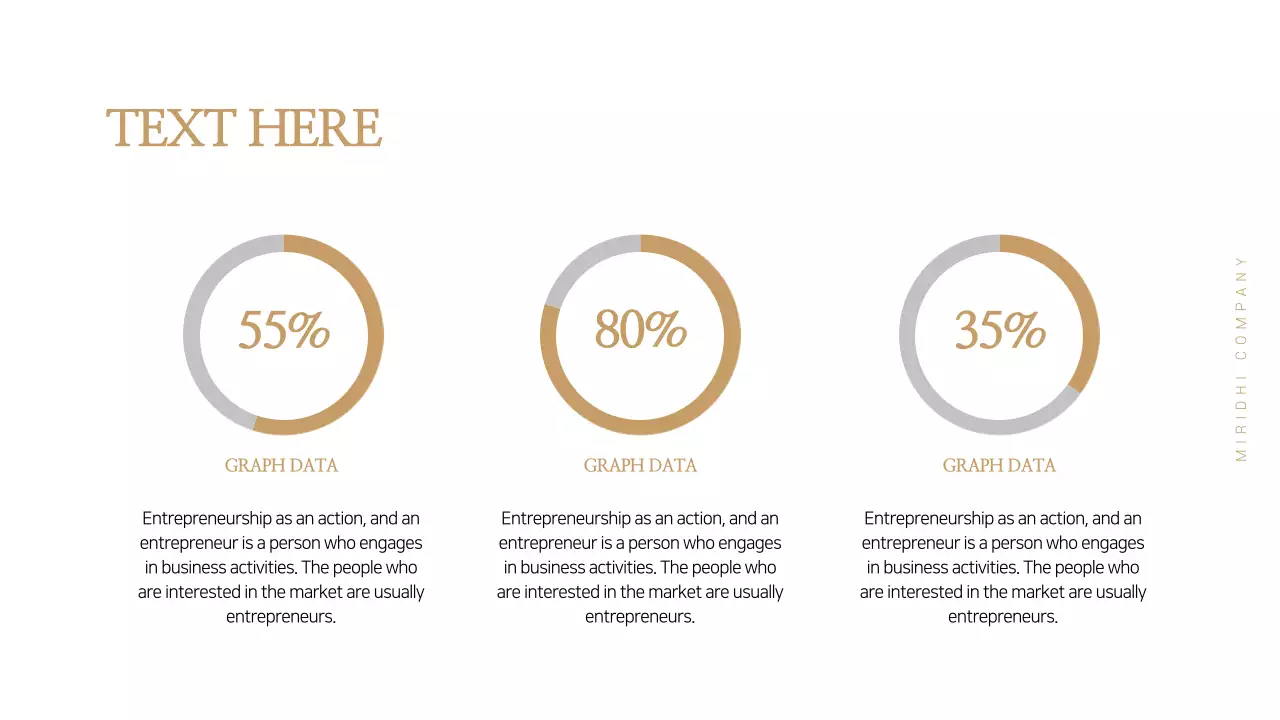 TEXT HERE

55%

GRAPH DATA

Entrepreneurship as an action, and an entrepreneur is a person who engages in business activities. The people who are interested in the market are usually entrepreneurs.

80%

GRAPH DATA

Entrepreneurship as an action, and an entrepreneur is a person who engages in business activities. The people who are interested in the market are usually entrepreneurs.

35%

GRAPH DATA

Entrepreneurship as an action, and an entrepreneur is a person who engages in business activities. The people who are interested in the market are usually entrepreneurs.

MIRIDHI COMPANY