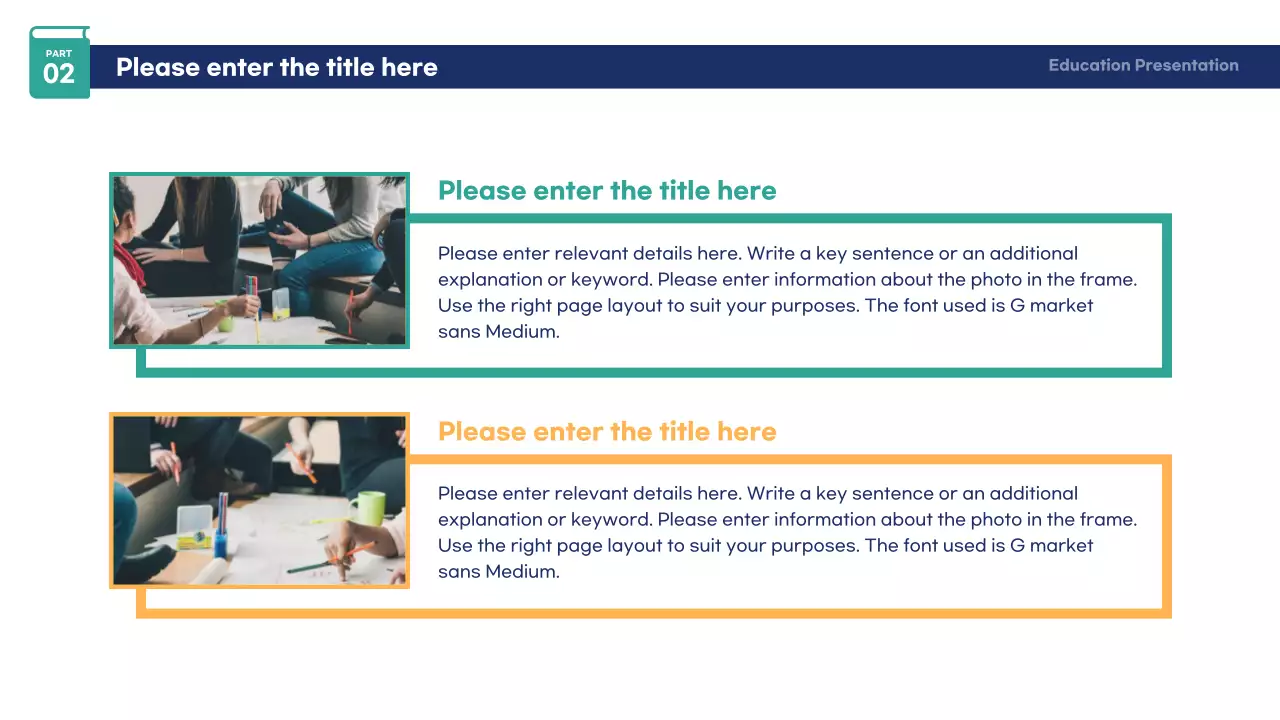 PART
02

Please enter the title here

Education Presentation

Please enter the title here

Please enter relevant details here. Write a key sentence or an additional explanation or keyword. Please enter information about the photo in the frame. Use the right page layout to suit your purposes. The font used is G market sans Medium.

Please enter the title here

Please enter relevant details here. Write a key sentence or an additional explanation or keyword. Please enter information about the photo in the frame. Use the right page layout to suit your purposes. The font used is G market sans Medium.