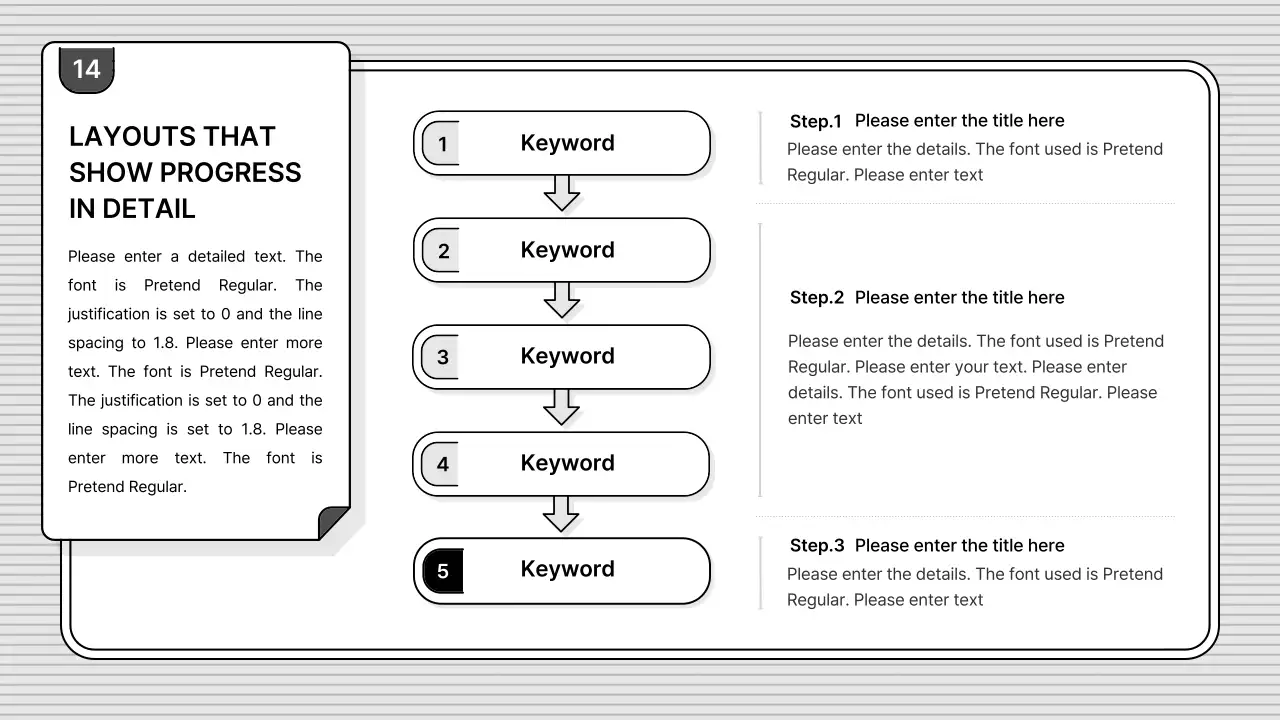 14

LAYOUTS THAT SHOW PROGRESS IN DETAIL

Please enter a detailed text. The font is Pretend Regular. The justification is set to 0 and the line spacing to 1.8. Please enter more text. The font is Pretend Regular. The justification is set to 0 and the line spacing is set to 1.8. Please enter more text. The font is Pretend Regular.

1 Keyword

2 Keyword

3 Keyword

4 Keyword

5 Keyword

Step.1 Please enter the title here
Please enter the details. The font used is Pretend Regular. Please enter text

Step.2 Please enter the title here

Please enter the details. The font used is Pretend Regular. Please enter your text. Please enter details. The font used is Pretend Regular. Please enter text

Step.3 Please enter the title here
Please enter the details. The font used is Pretend Regular. Please enter text